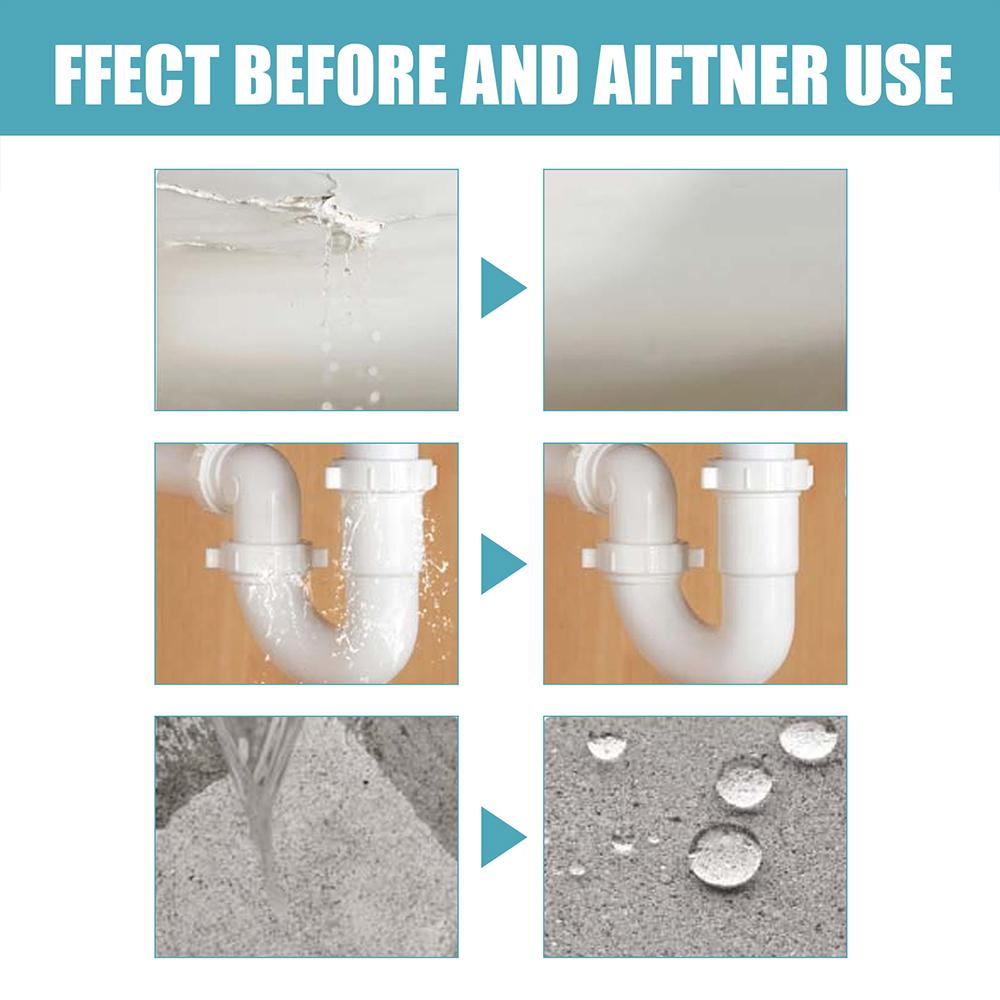 FFECT BEFORE AND AIFTNER USE