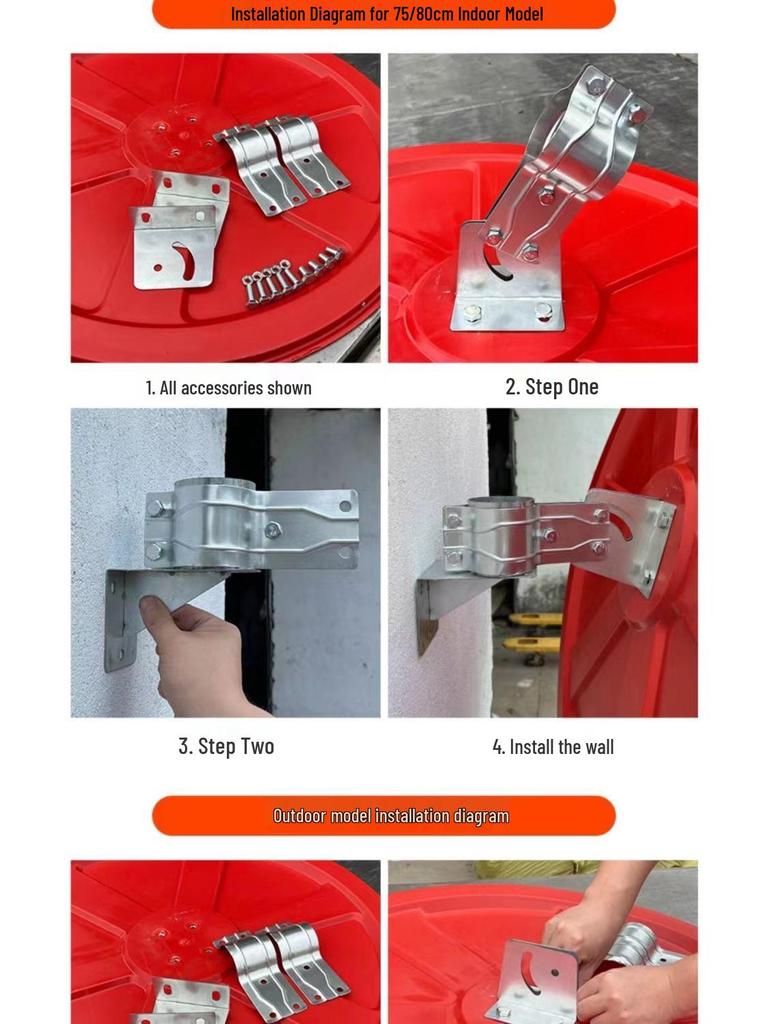 Installation Diagram for 75/80cm Indoor Model

1. All accessories shown

2. Step One

3. Step Two

4. Install the wall

Outdoor model installation diagram