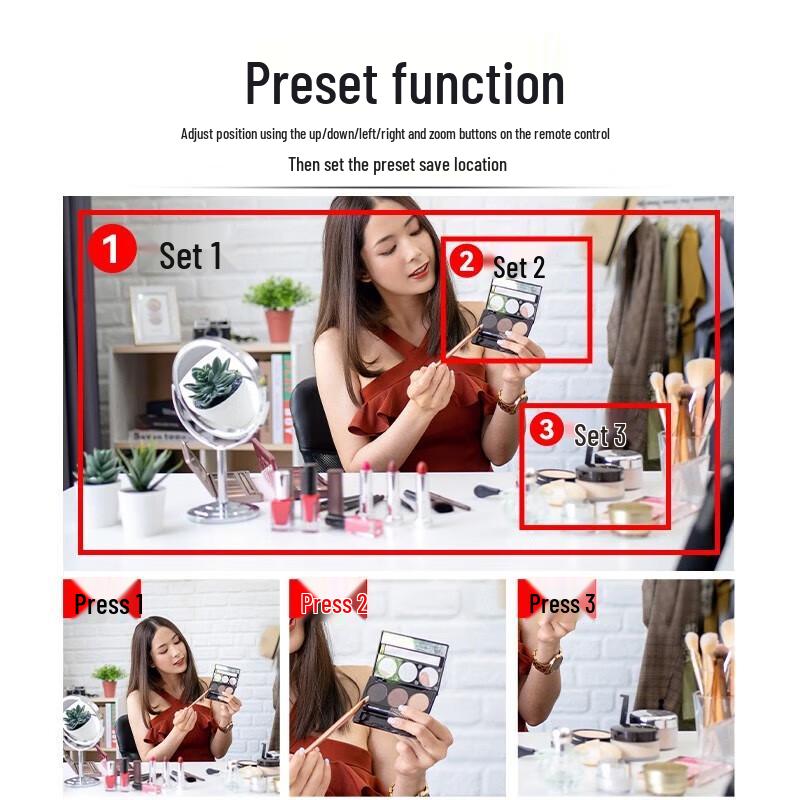 Preset function

Adjust position using the up/down/left/right and zoom buttons on the remote control

Then set the preset save location

1 Set 1

2 Set 2

3 Set 3

Press 1

Press 2

Press 3