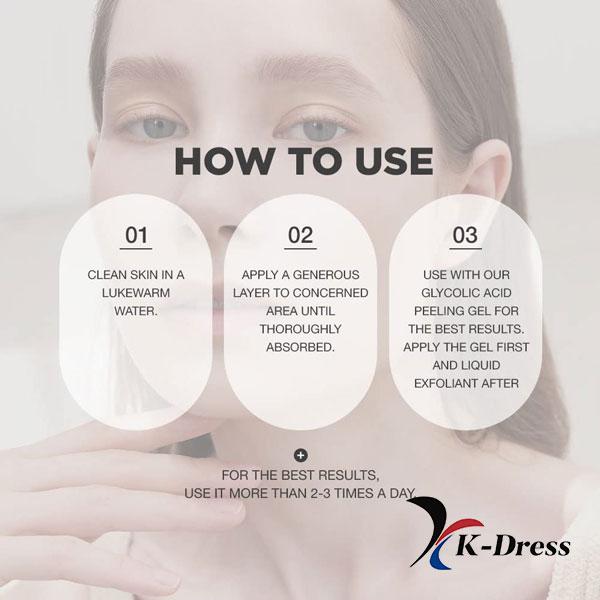 HOW TO USE

01

CLEAN SKIN IN A LUKEWARM WATER.

02

APPLY A GENEROUS LAYER TO CONCERNED AREA UNTIL THOROUGHLY ABSORBED.

03

USE WITH OUR GLYCOLIC ACID PEELING GEL FOR THE BEST RESULTS. APPLY THE GEL FIRST AND LIQUID EXFOLIANT AFTER

+

FOR THE BEST RESULTS,
USE IT MORE THAN 2-3 TIMES A DAY

K-Dress