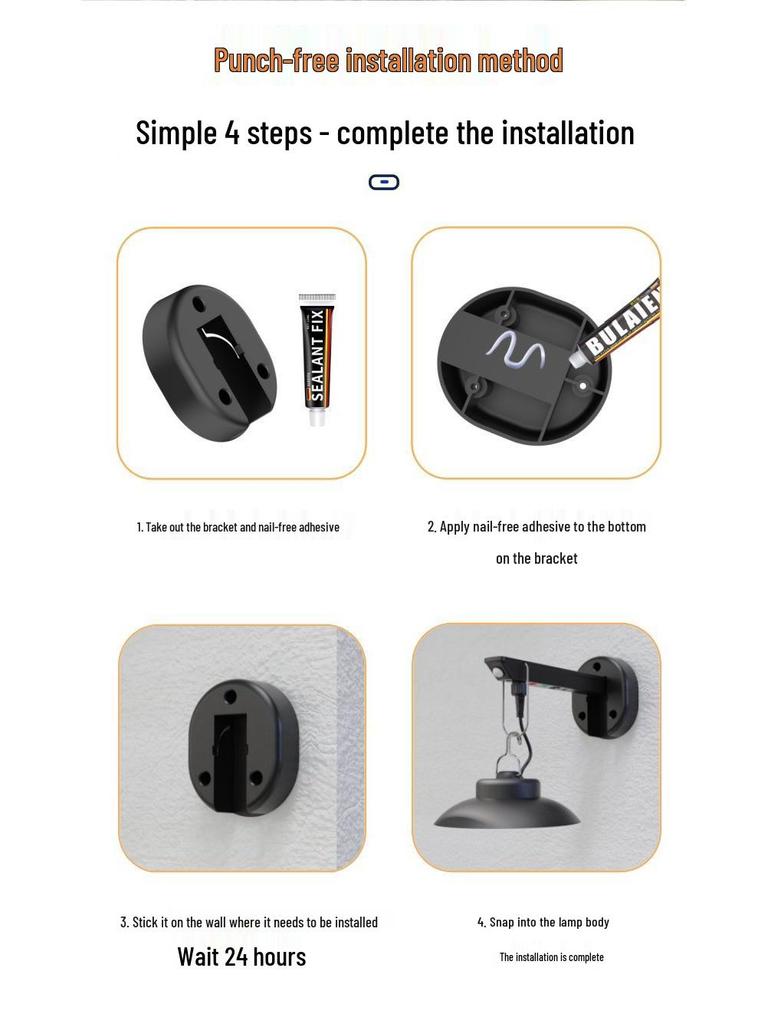 Punch-free installation method

Simple 4 steps - complete the installation

SEALANT FIX

BULAIEN

1. Take out the bracket and nail-free adhesive

2. Apply nail-free adhesive to the bottom on the bracket

3. Stick it on the wall where it needs to be installed

Wait 24 hours

4. Snap into the lamp body

The installation is complete