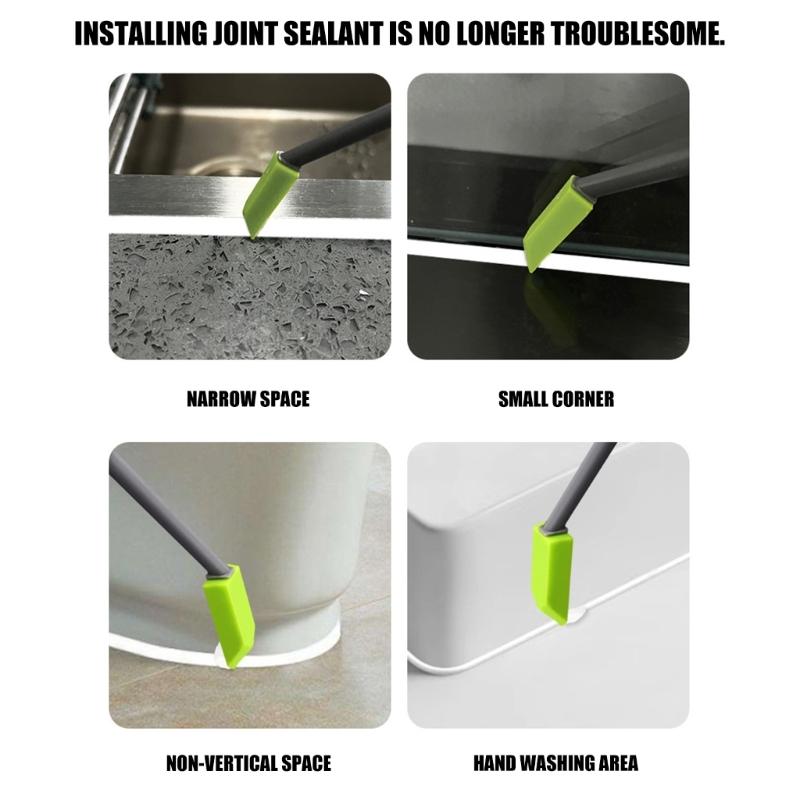 INSTALLING JOINT SEALANT IS NO LONGER TROUBLESOME.

NARROW SPACE

SMALL CORNER

NON-VERTICAL SPACE

HAND WASHING AREA