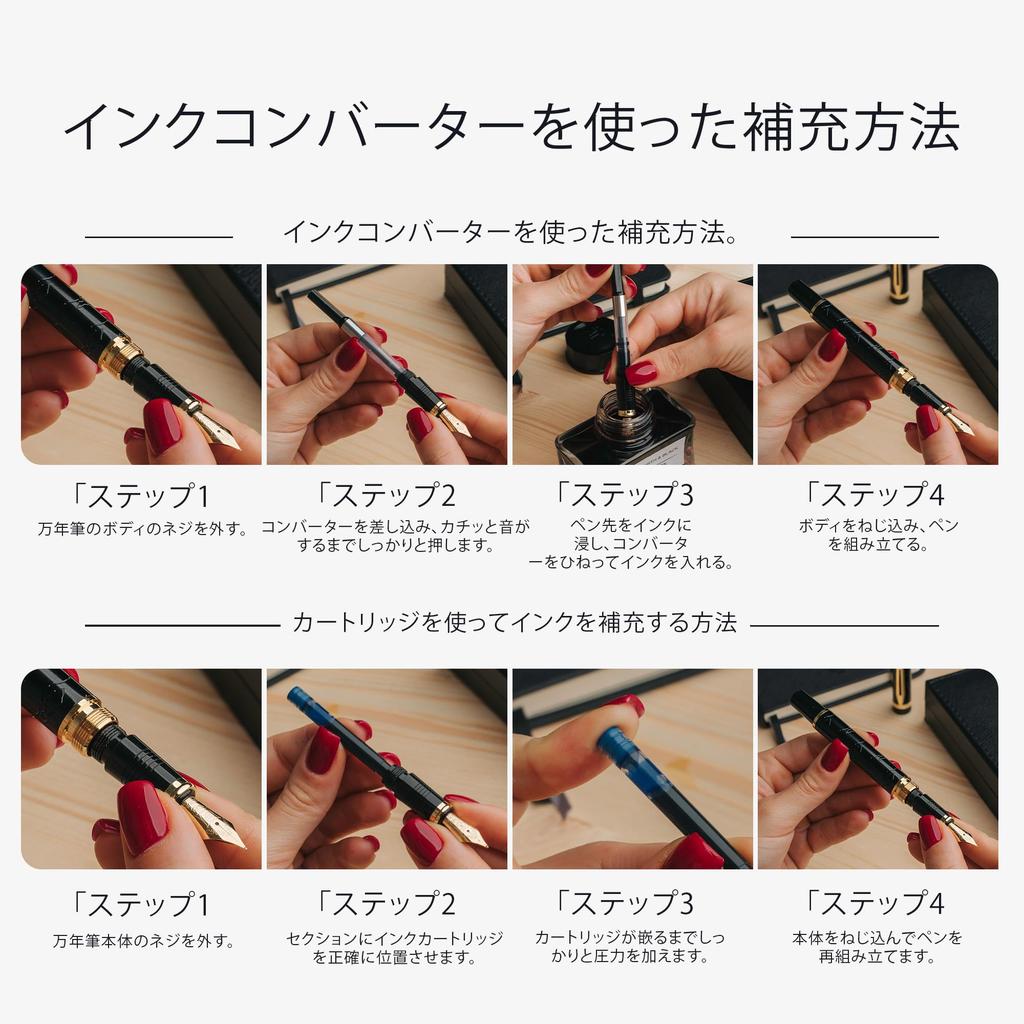 インクコンバーターを使った補充方法

インクコンバーターを使った補充方法。

「ステップ1
万年筆のボディのネジを外す。

「ステップ2
コンバーターを差し込み、カチッと音がするまでしっかりと押します。

「ステップ3
ペン先をインクに浸し、コンバーターをひねってインクを入れる。

「ステップ4
ボディをねじ込み、ペンを組み立てる。

カートリッジを使ってインクを補充する方法

「ステップ1
万年筆本体のネジを外す。

「ステップ2
セクションにインクカートリッジを正確に位置させます。

「ステップ3
カートリッジが嵌るまでしっかりと圧力を加えます。

「ステップ4
本体をねじ込んでペンを再組み立てます。