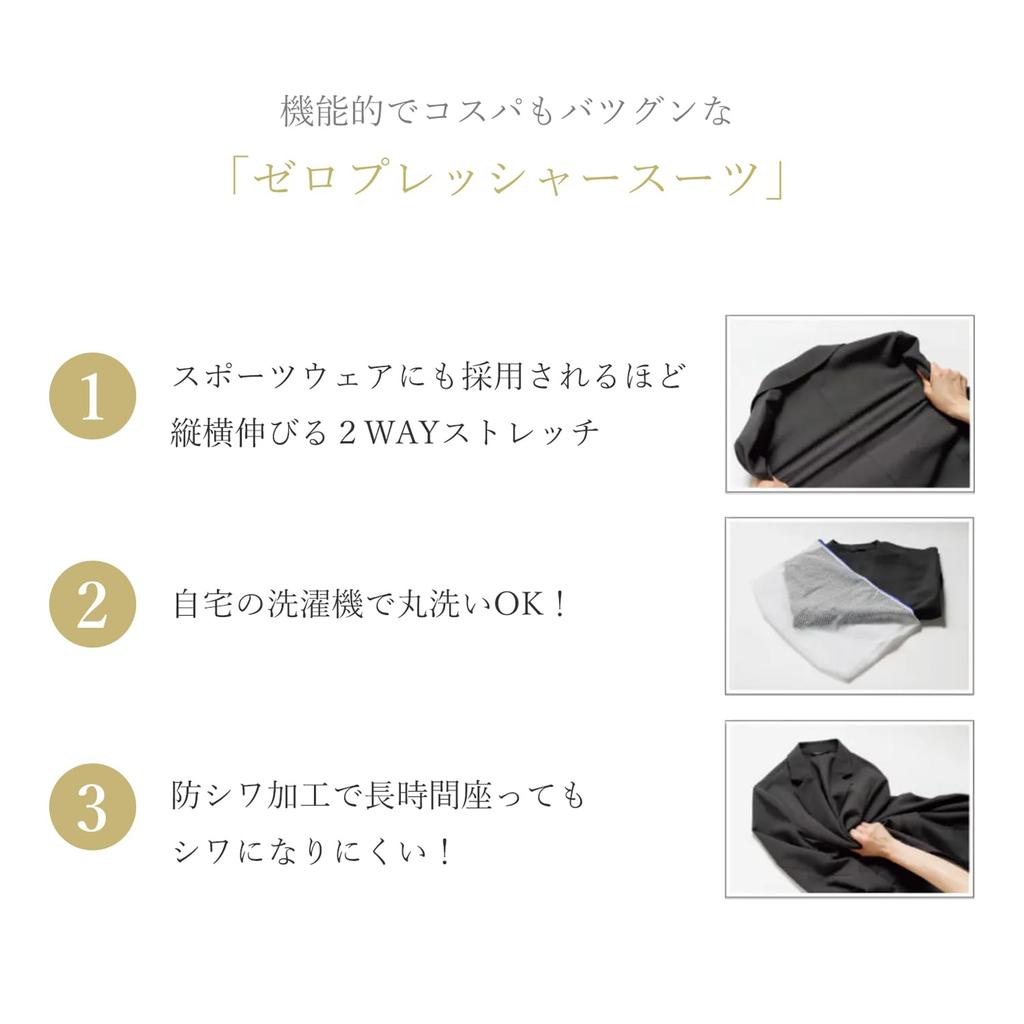 機能的でコスパもバツグンな
「ゼロプレッシャースーツ」

1
スポーツウェアにも採用されるほど縦横伸びる２WAYストレッチ

2
自宅の洗濯機で丸洗いOK！

3
防シワ加工で長時間座ってもシワになりにくい！