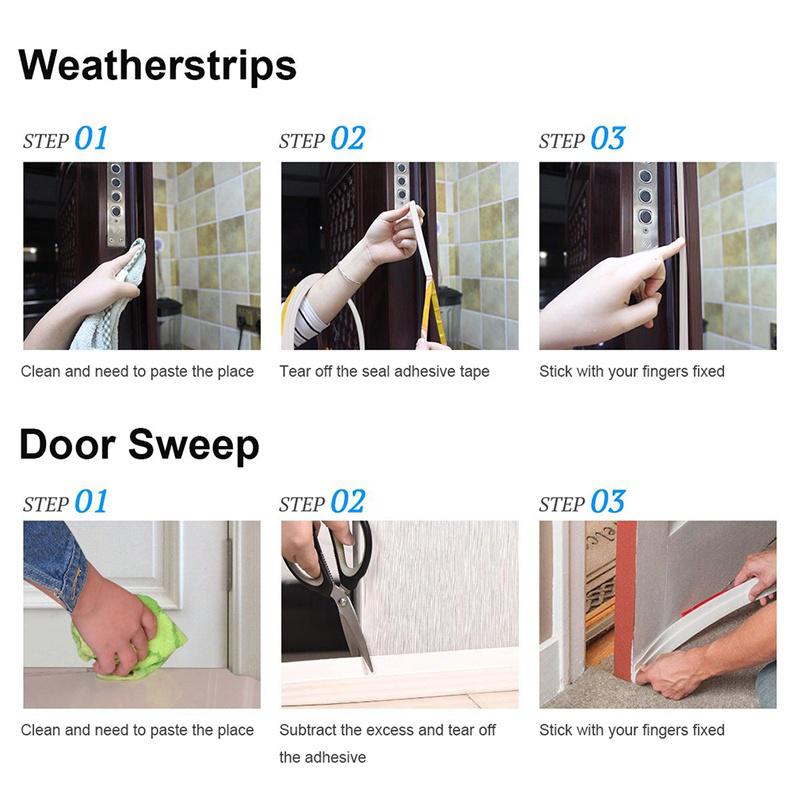 Weatherstrips

STEP 01

Clean and need to paste the place

STEP 02

Tear off the seal adhesive tape

STEP 03

Stick with your fingers fixed

Door Sweep

STEP 01

Clean and need to paste the place

STEP 02

Subtract the excess and tear off the adhesive

STEP 03

Stick with your fingers fixed