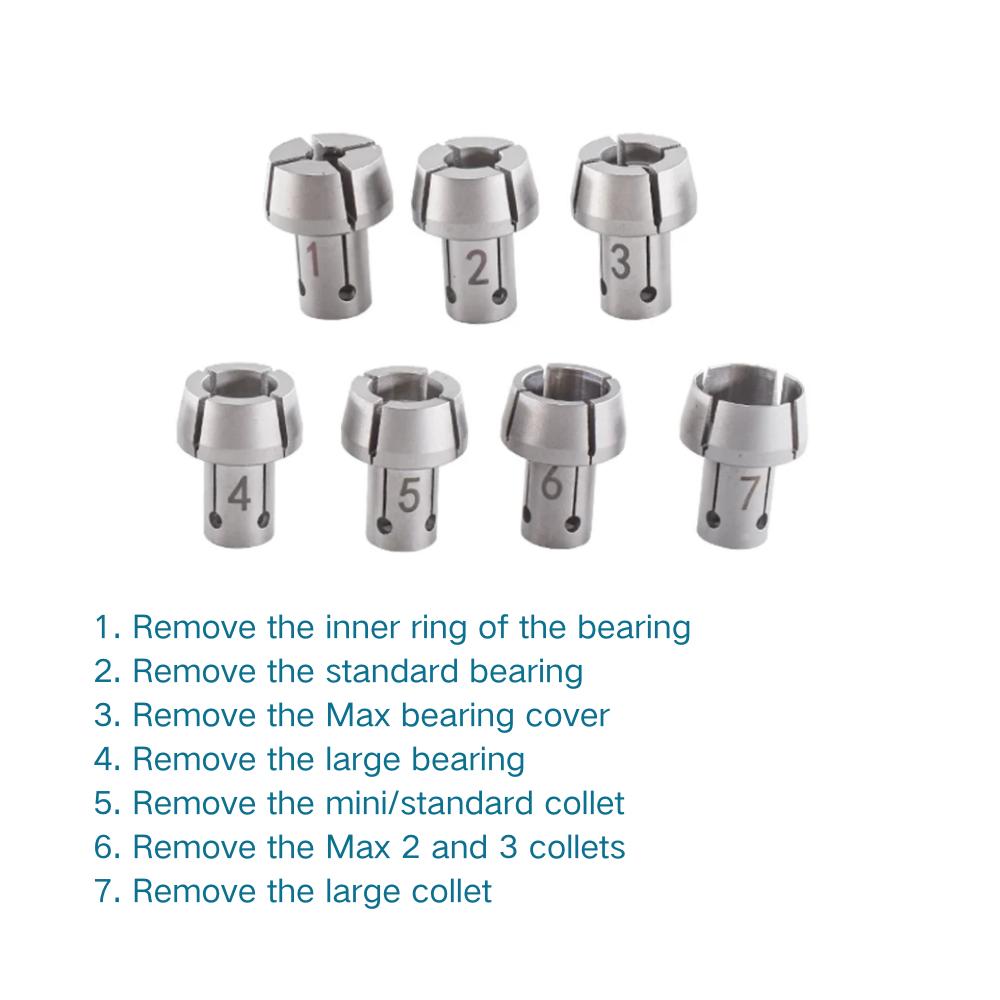 1
2
3
4
5
6
7

1. Remove the inner ring of the bearing
2. Remove the standard bearing
3. Remove the Max bearing cover
4. Remove the large bearing
5. Remove the mini/standard collet
6. Remove the Max 2 and 3 collets
7. Remove the large collet