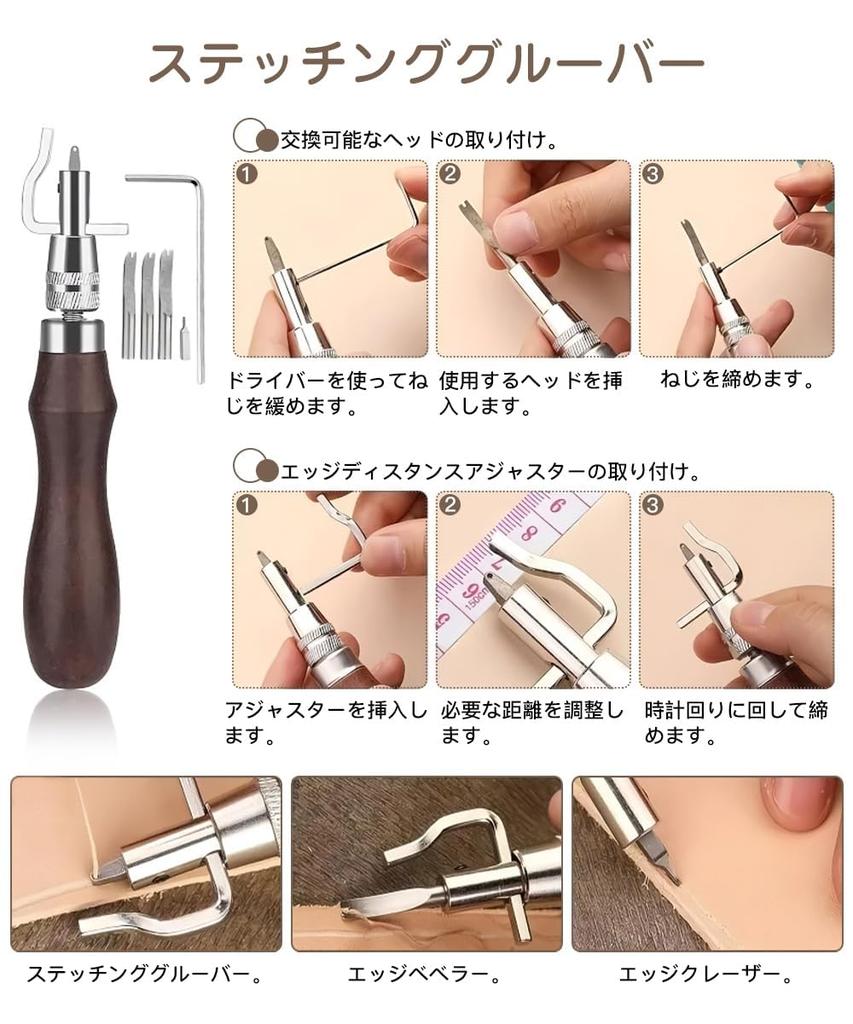 ステッチンググルーバー

交換可能なヘッドの取り付け。

1

ドライバーを使ってねじを緩めます。

2

使用するヘッドを挿入します。

3

ねじを締めます。

エッジディスタンスアジャスターの取り付け。

1

アジャスターを挿入します。

2

6 7 8 9 150cm

必要な距離を調整します。

3

時計回りに回して締めます。

ステッチンググルーバー。

エッジベベラー。

エッジクレーザー。