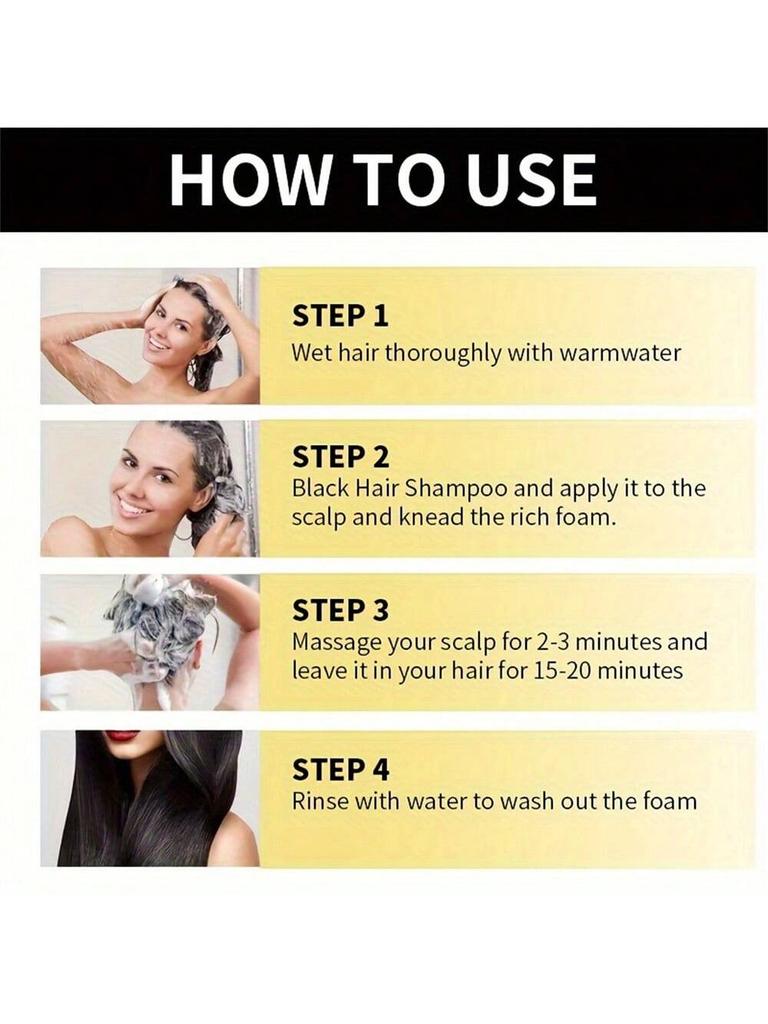 HOW TO USE

STEP 1
Wet hair thoroughly with warmwater

STEP 2
Black Hair Shampoo and apply it to the scalp and knead the rich foam.

STEP 3
Massage your scalp for 2-3 minutes and leave it in your hair for 15-20 minutes

STEP 4
Rinse with water to wash out the foam