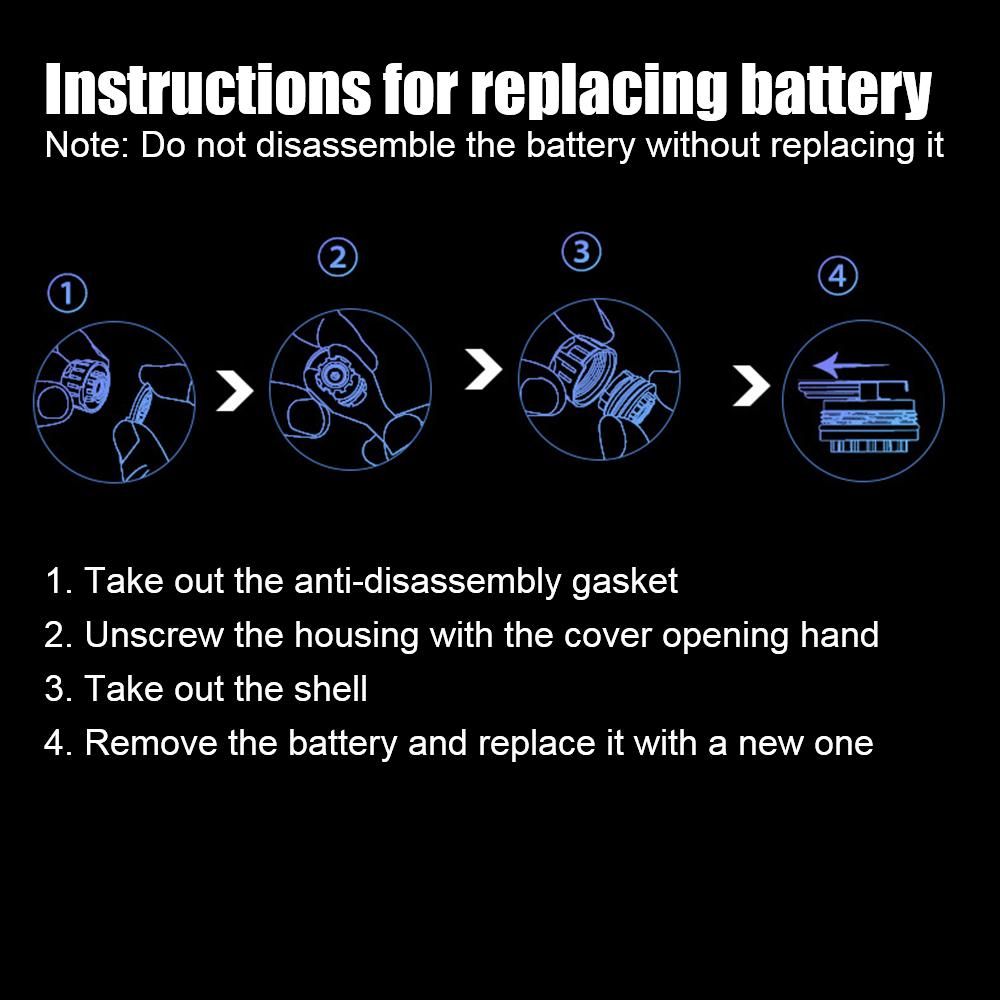 Instructions for replacing battery
Note: Do not disassemble the battery without replacing it

①
②
③
④

1. Take out the anti-disassembly gasket
2. Unscrew the housing with the cover opening hand
3. Take out the shell
4. Remove the battery and replace it with a new one