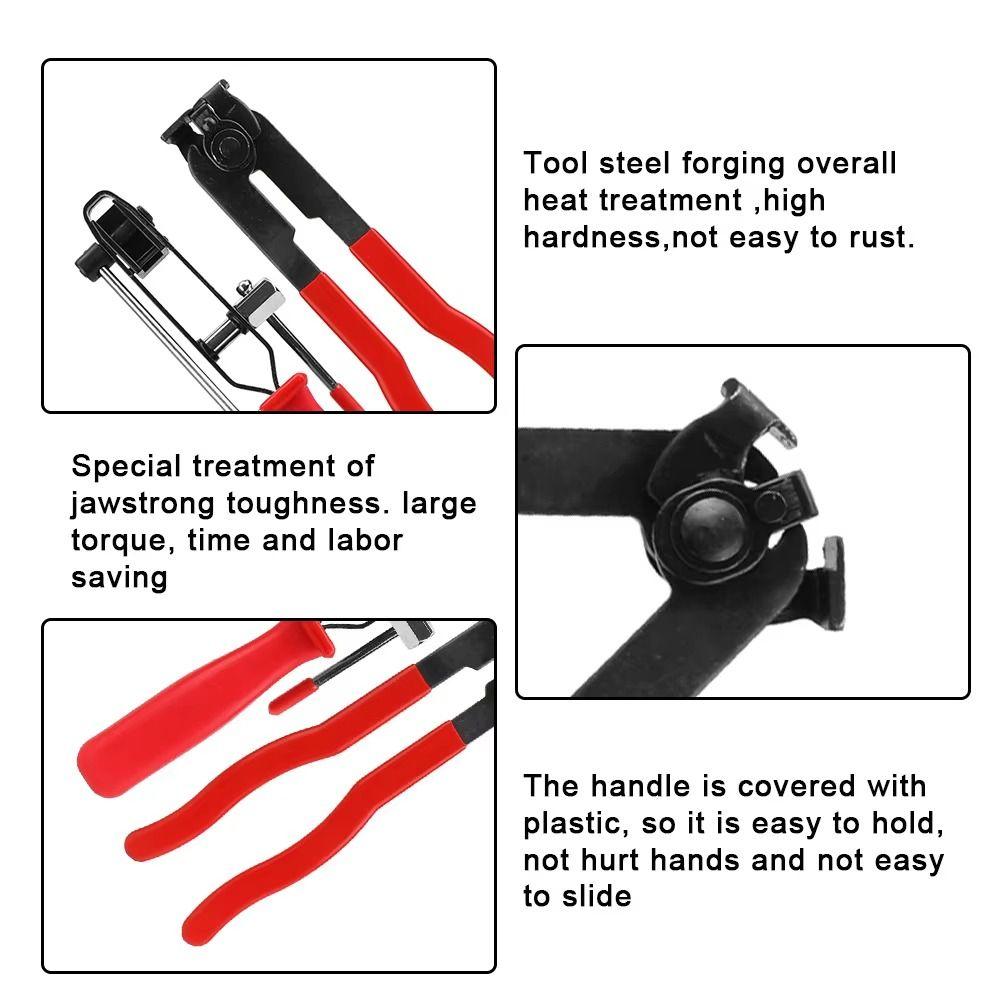 Tool steel forging overall heat treatment ,high hardness,not easy to rust.

Special treatment of jawstrong toughness. large torque, time and labor saving

The handle is covered with plastic, so it is easy to hold, not hurt hands and not easy to slide