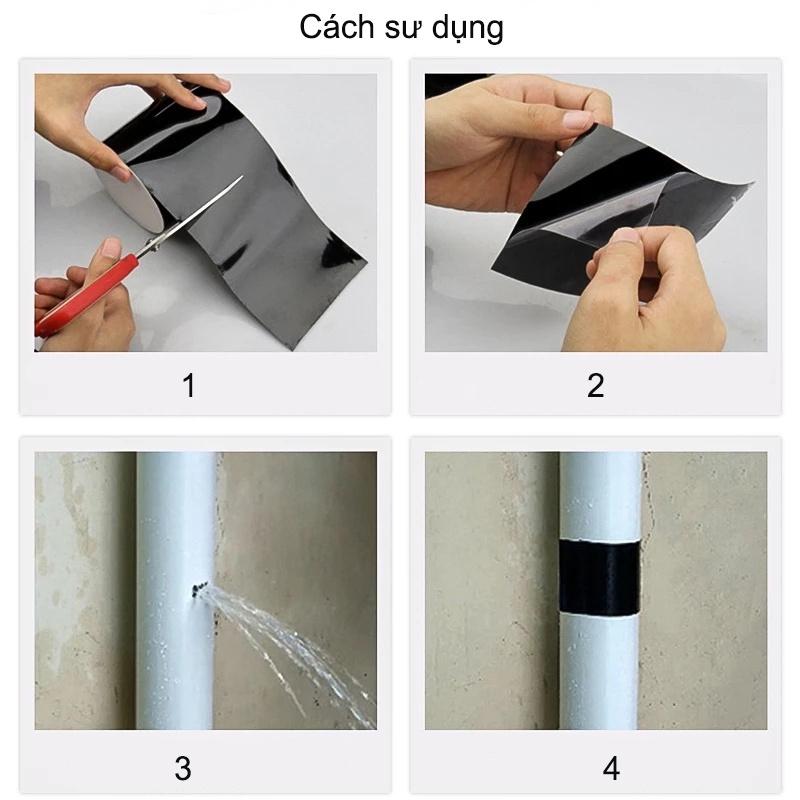 Cách sư dụng

1

2

3

4