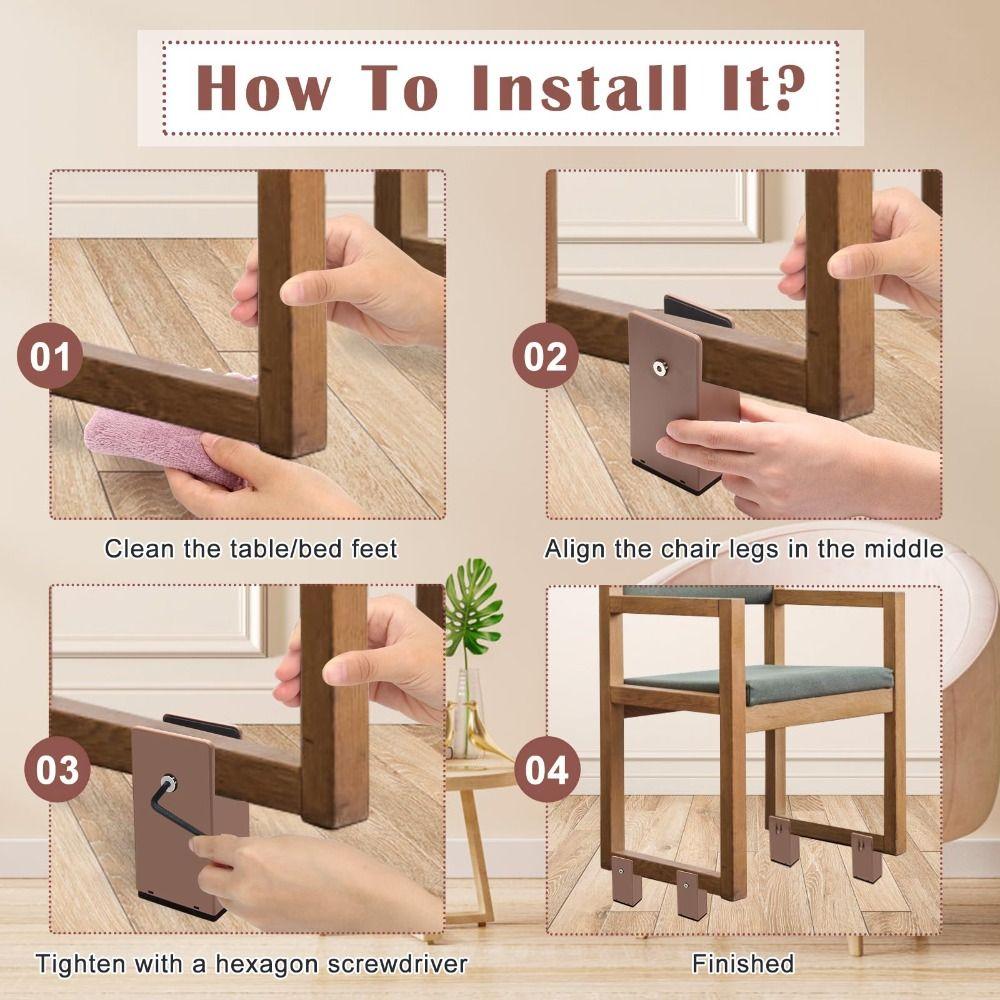 How To Install It?

01

Clean the table/bed feet

02

Align the chair legs in the middle

03

Tighten with a hexagon screwdriver

04

Finished