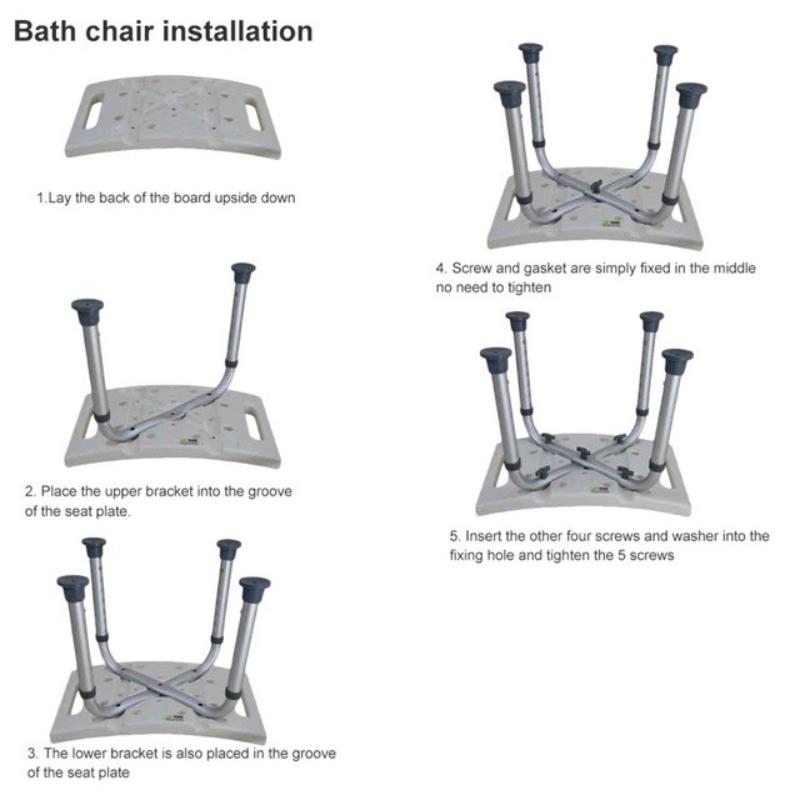 Bath chair installation

1.Lay the back of the board upside down

2. Place the upper bracket into the groove of the seat plate.

3. The lower bracket is also placed in the groove of the seat plate

4. Screw and gasket are simply fixed in the middle no need to tighten

5. Insert the other four screws and washer into the fixing hole and tighten the 5 screws