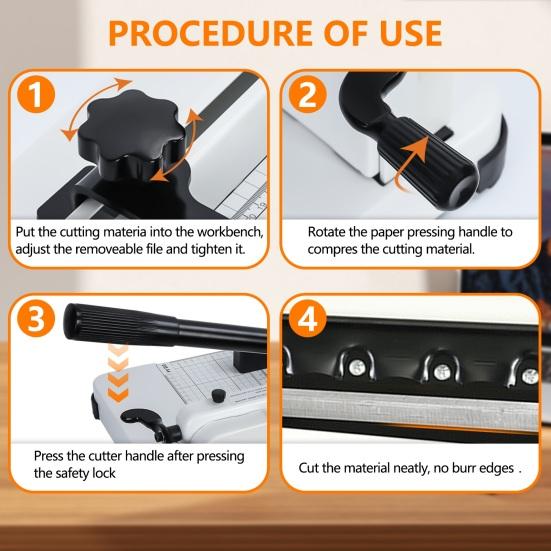 PROCEDURE OF USE

1

Put the cutting materia into the workbench, adjust the removeable file and tighten it.

2

Rotate the paper pressing handle to compres the cutting material.

3

Press the cutter handle after pressing the safety lock

4

Cut the material neatly, no burr edges .