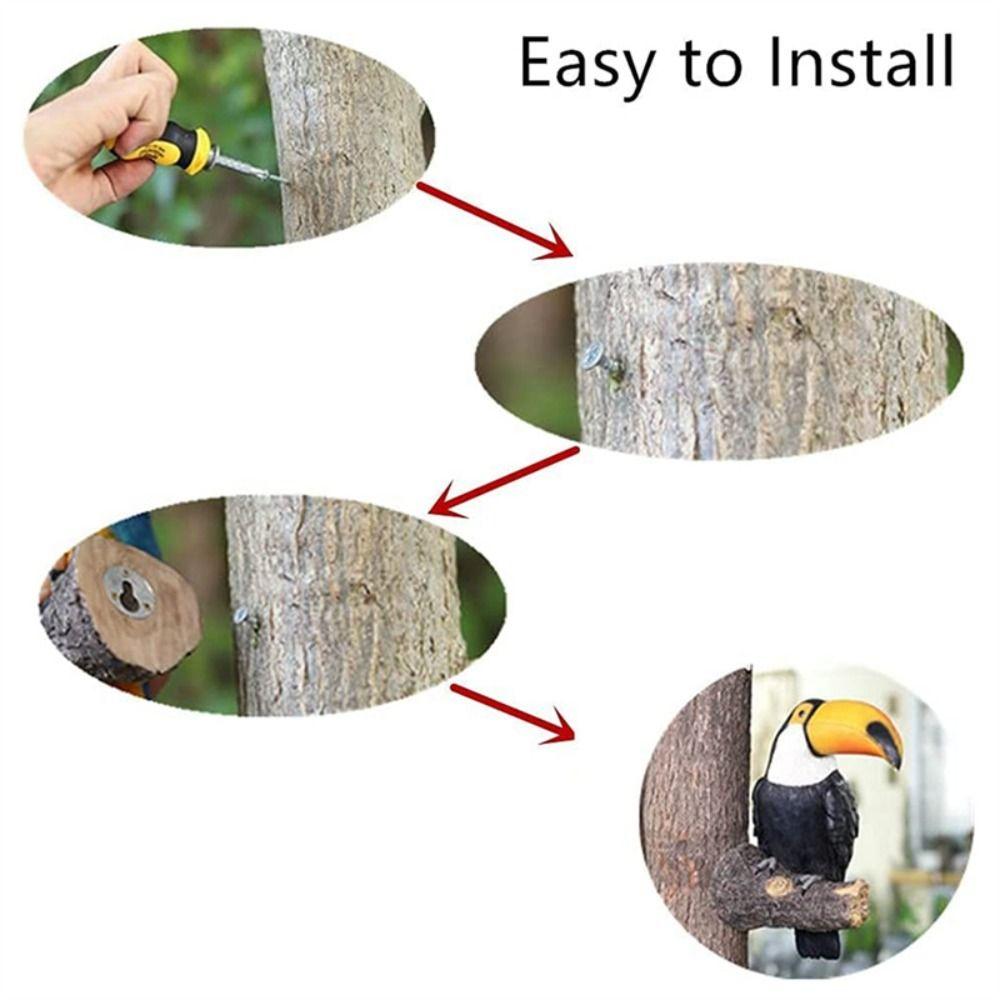 Easy to Install