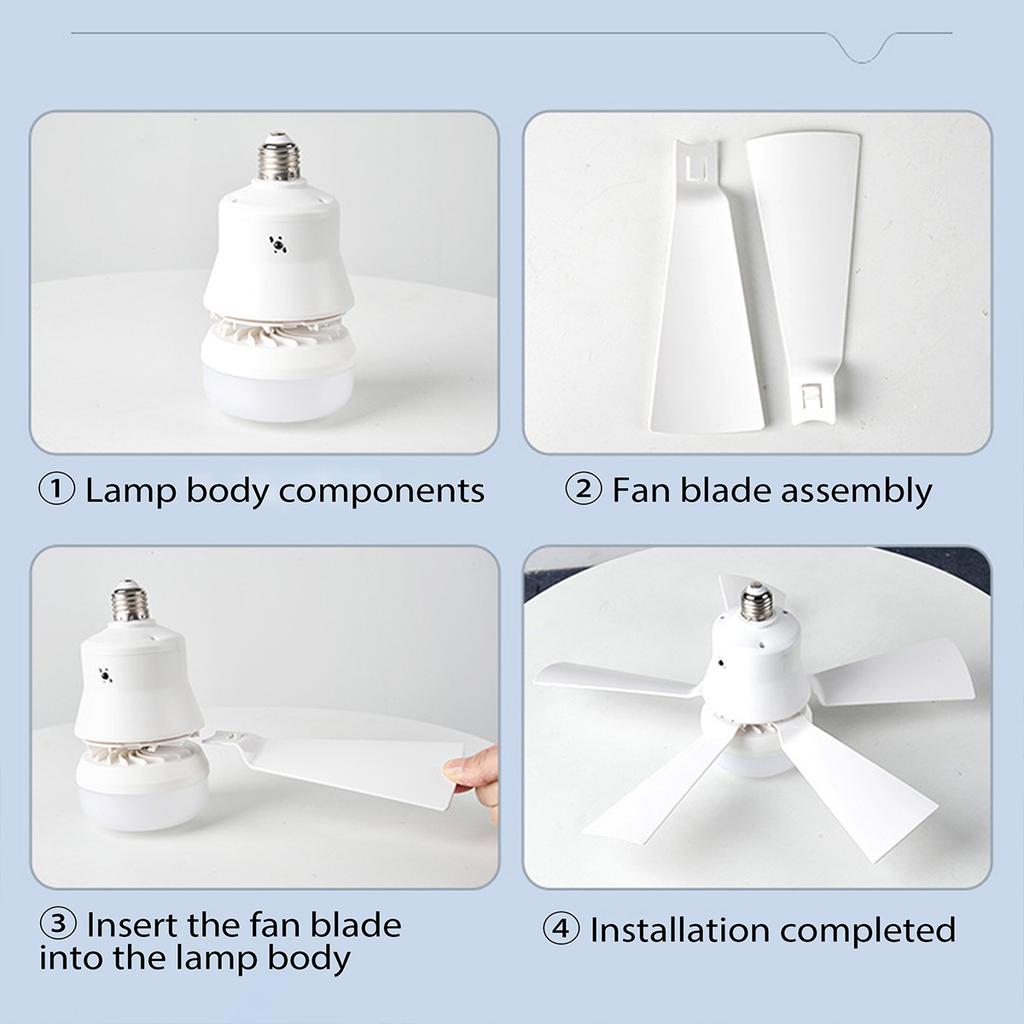 ① Lamp body components

② Fan blade assembly

③ Insert the fan blade into the lamp body

④ Installation completed