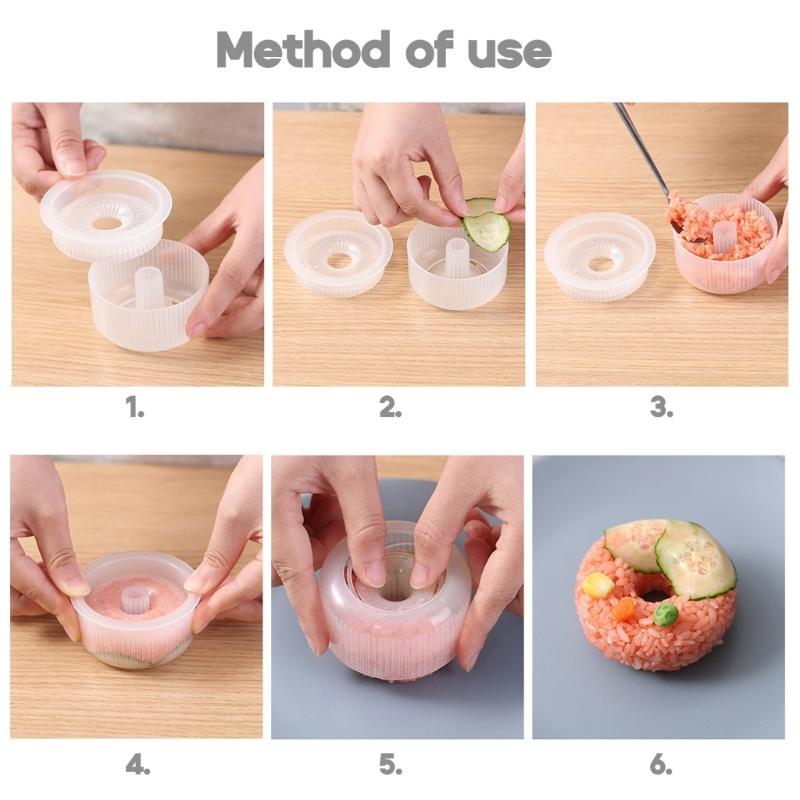 Method of use

1.

2.

3.

4.

5.

6.