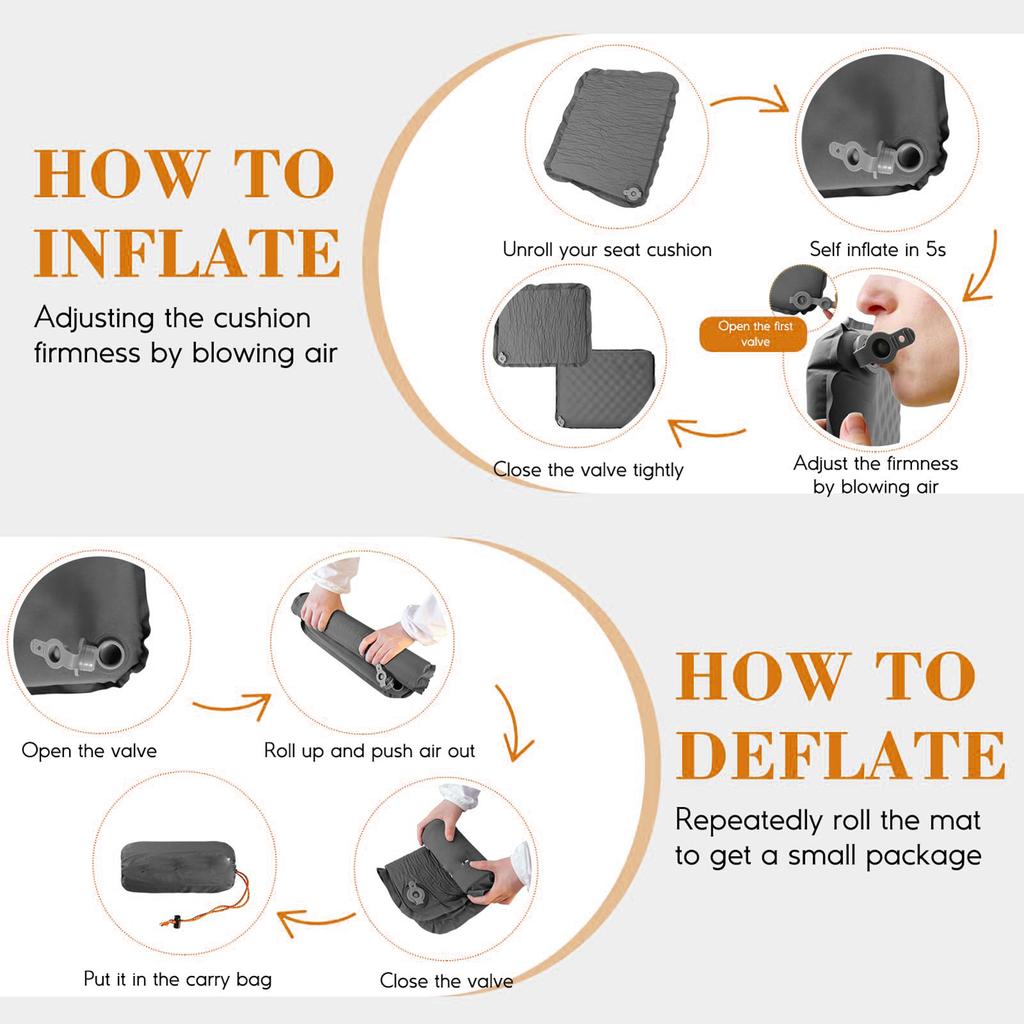 HOW TO INFLATE

Adjusting the cushion firmness by blowing air

Unroll your seat cushion

Self inflate in 5s

Open the first valve

Adjust the firmness by blowing air

Close the valve tightly

Open the valve

Roll up and push air out

Close the valve

Put it in the carry bag

HOW TO DEFLATE

Repeatedly roll the mat to get a small package