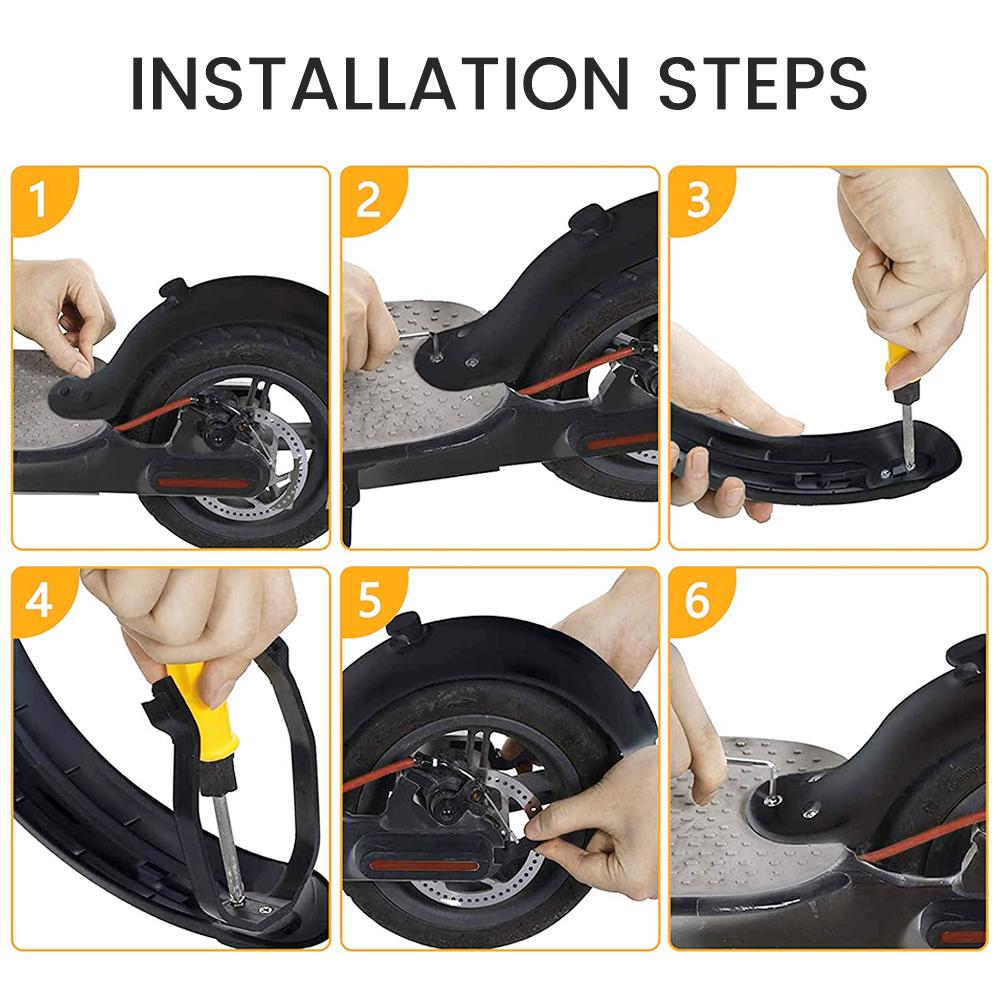 INSTALLATION STEPS

1

2

3

4

5

6