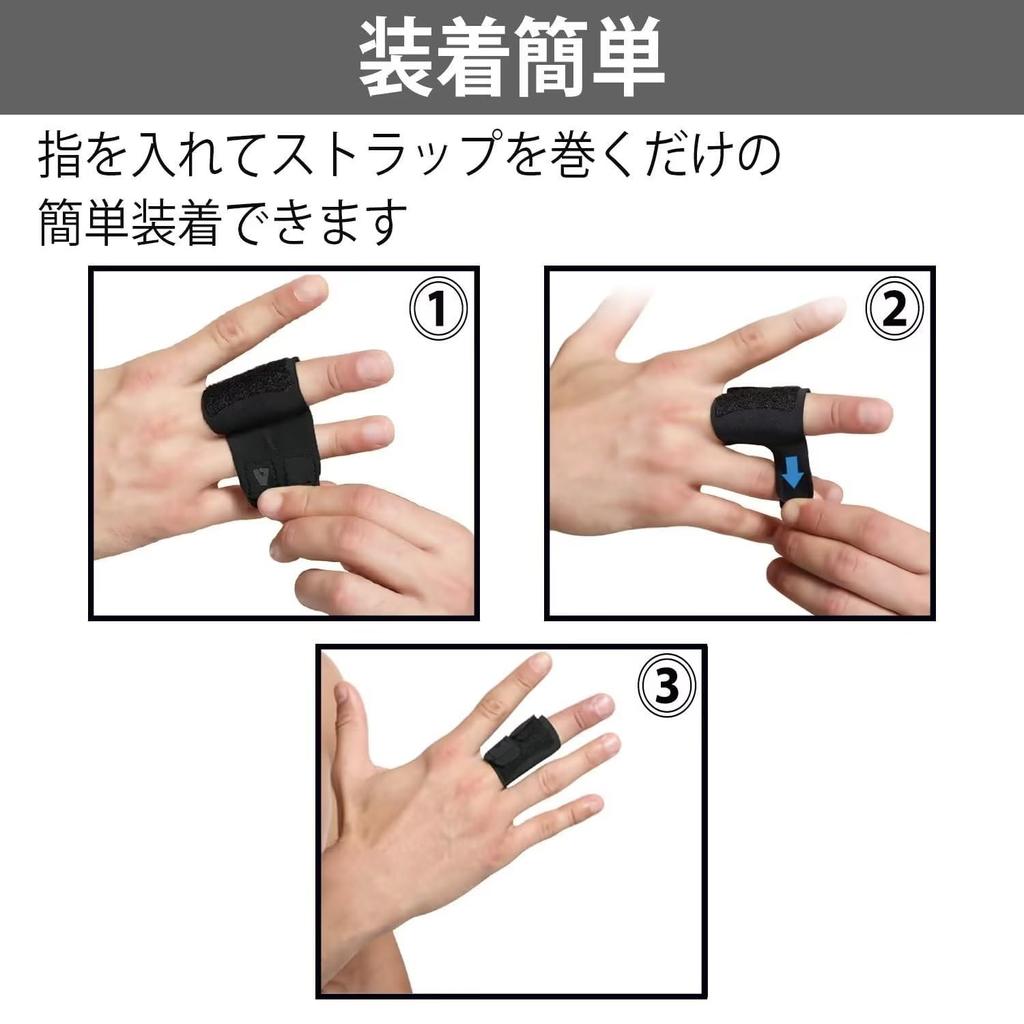 装着簡単

指を入れてストラップを巻くだけの簡単装着できます

①

②

③