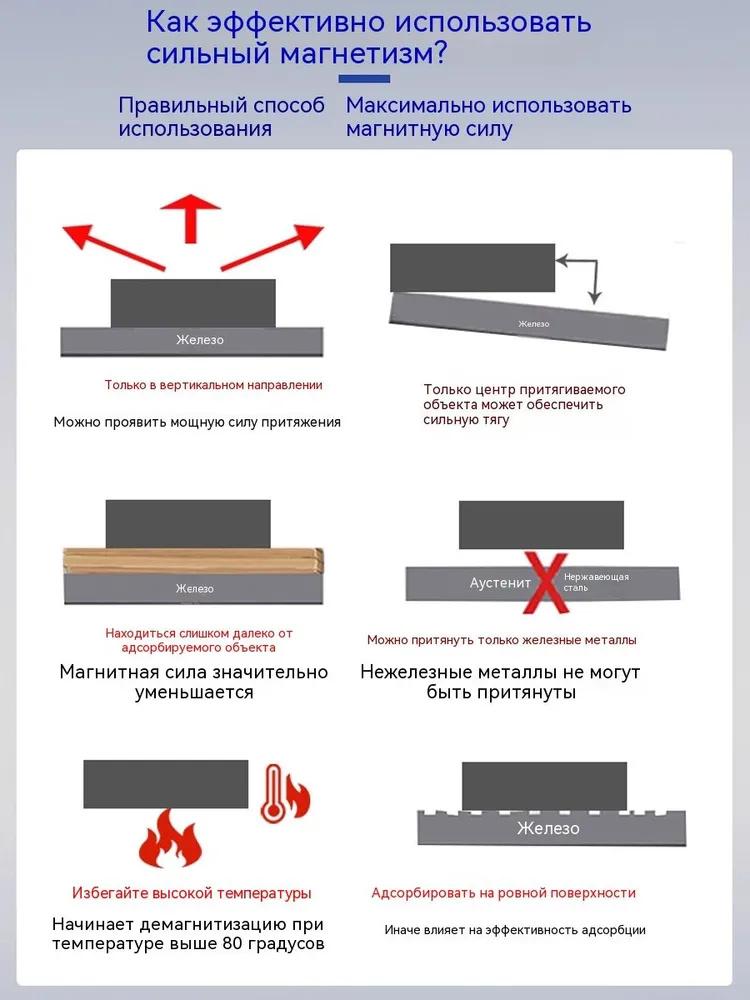 Как эффективно использовать сильный магнетизм?

Правильный способ использования

Максимально использовать магнитную силу

Железо

Только в вертикальном направлении

Можно проявить мощную силу притяжения

Железо

Только центр притягиваемого объекта может обеспечить сильную тягу

Железо

Находиться слишком далеко от адсорбируемого объекта

Магнитная сила значительно уменьшается

Аустенит

Нержавеющая сталь

Можно притянуть только железные металлы

Нежелезные металлы не могут быть притянуты

Избегайте высокой температуры

Начинает демагнитизацию при температуре выше 80 градусов

Железо

Адсорбировать на ровной поверхности

Иначе влияет на эффективность адсорбции