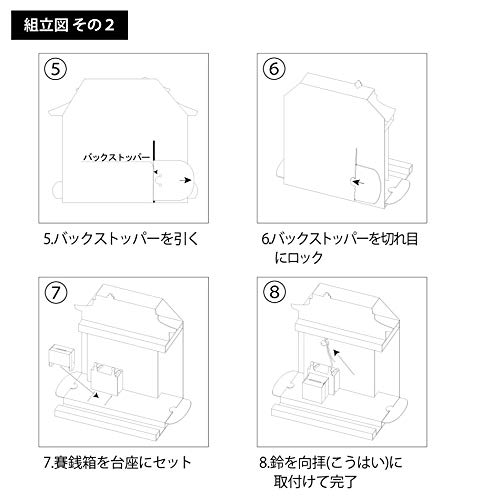 組立図 その2

⑤

バックストッパー

5.バックストッパーを引く

⑥

6.バックストッパーを切れ目にロック

⑦

7.賽銭箱を台座にセット

⑧

8.鈴を向拝(こうはい)に取付けて完了