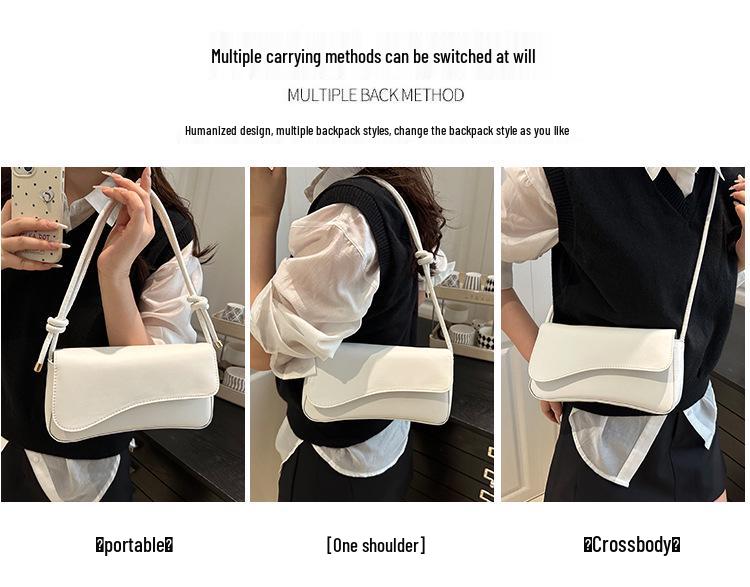 Multiple carrying methods can be switched at will

MULTIPLE BACK METHOD

Humanized design, multiple backpack styles, change the backpack style as you like

�portable�

[One shoulder]

�Crossbody�