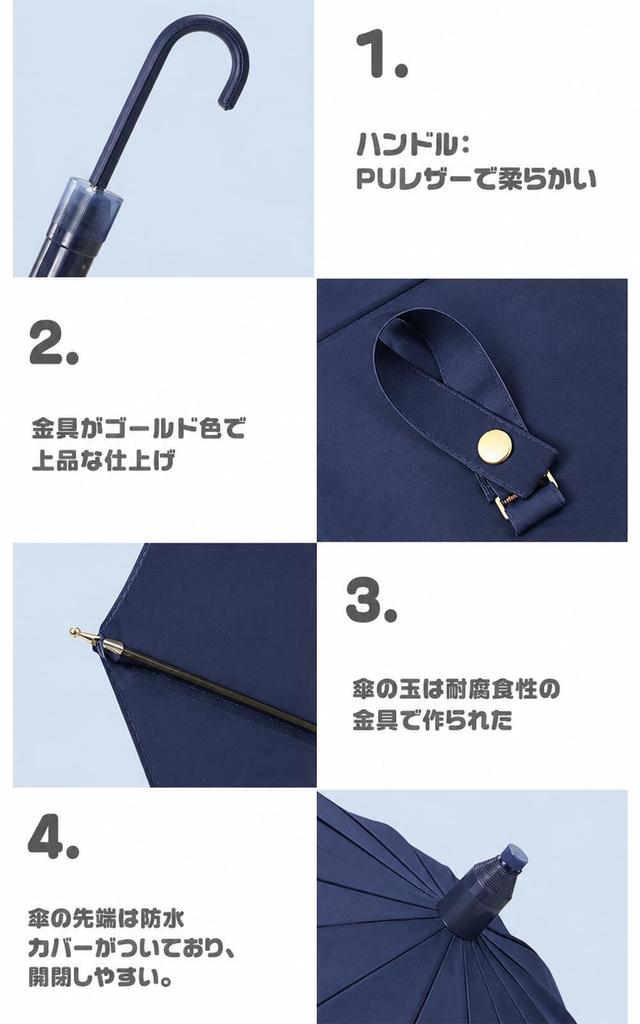 1.

ハンドル:
PUレザーで柔らかい

2.

金具がゴールド色で
上品な仕上げ

3.

傘の玉は耐腐食性の
金具で作られた

4.

傘の先端は防水
カバーがついており、
開閉しやすい。