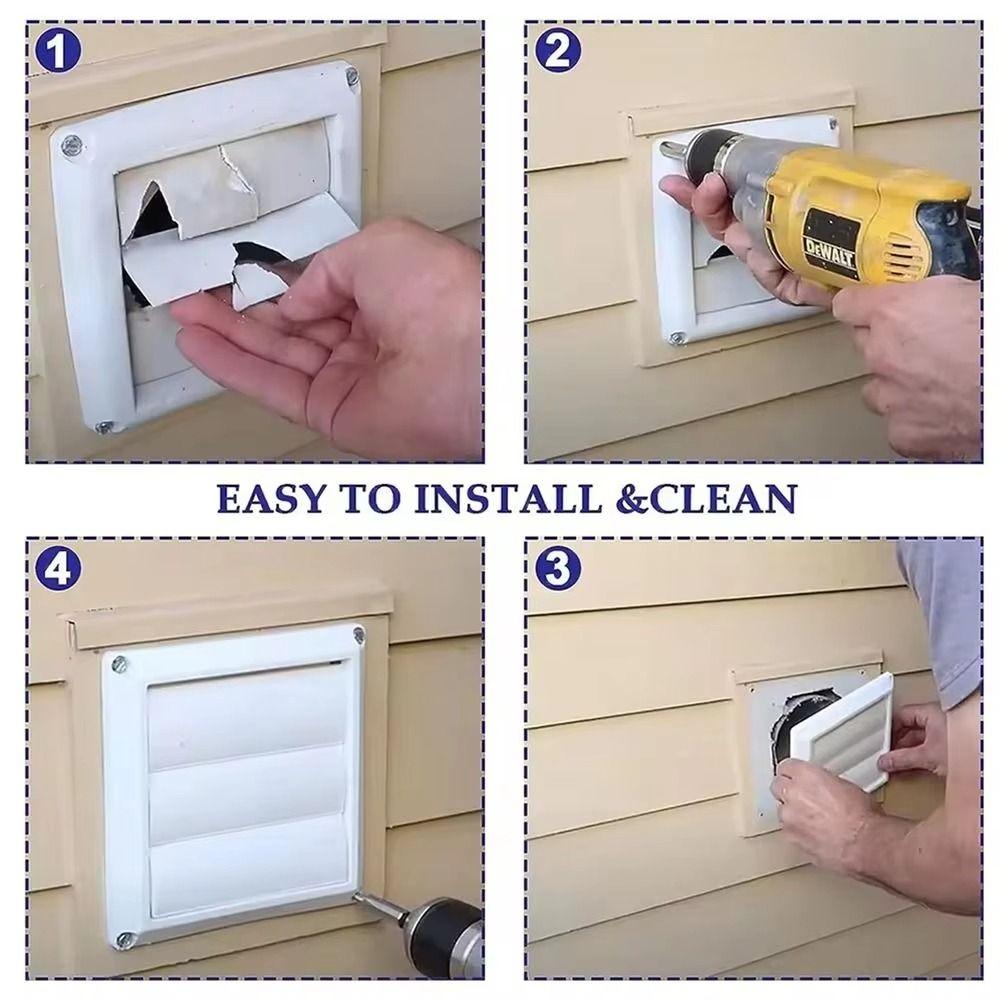 1

2

DEWALT

EASY TO INSTALL &CLEAN

4

3