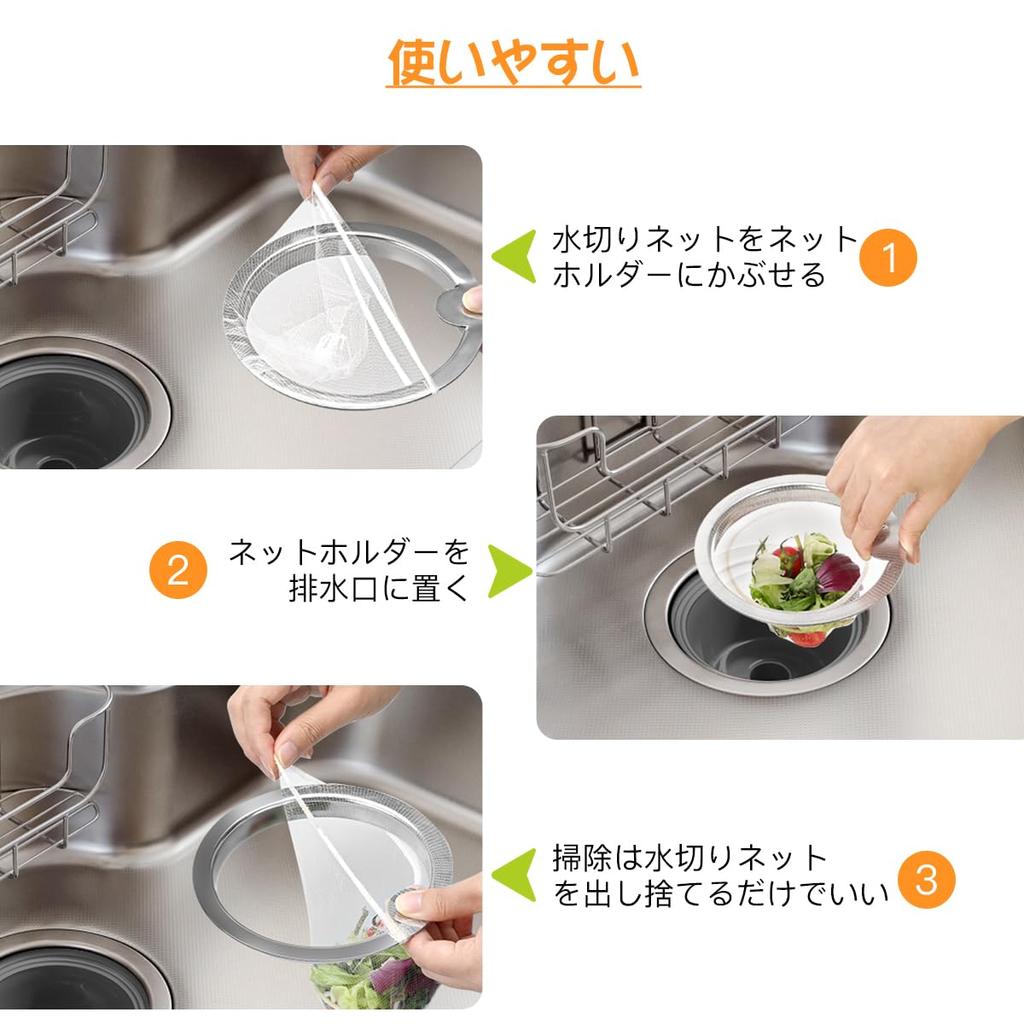 使いやすい

水切りネットをネットホルダーにかぶせる

1

2

ネットホルダーを排水口に置く

掃除は水切りネットを出し捨てるだけでいい

3