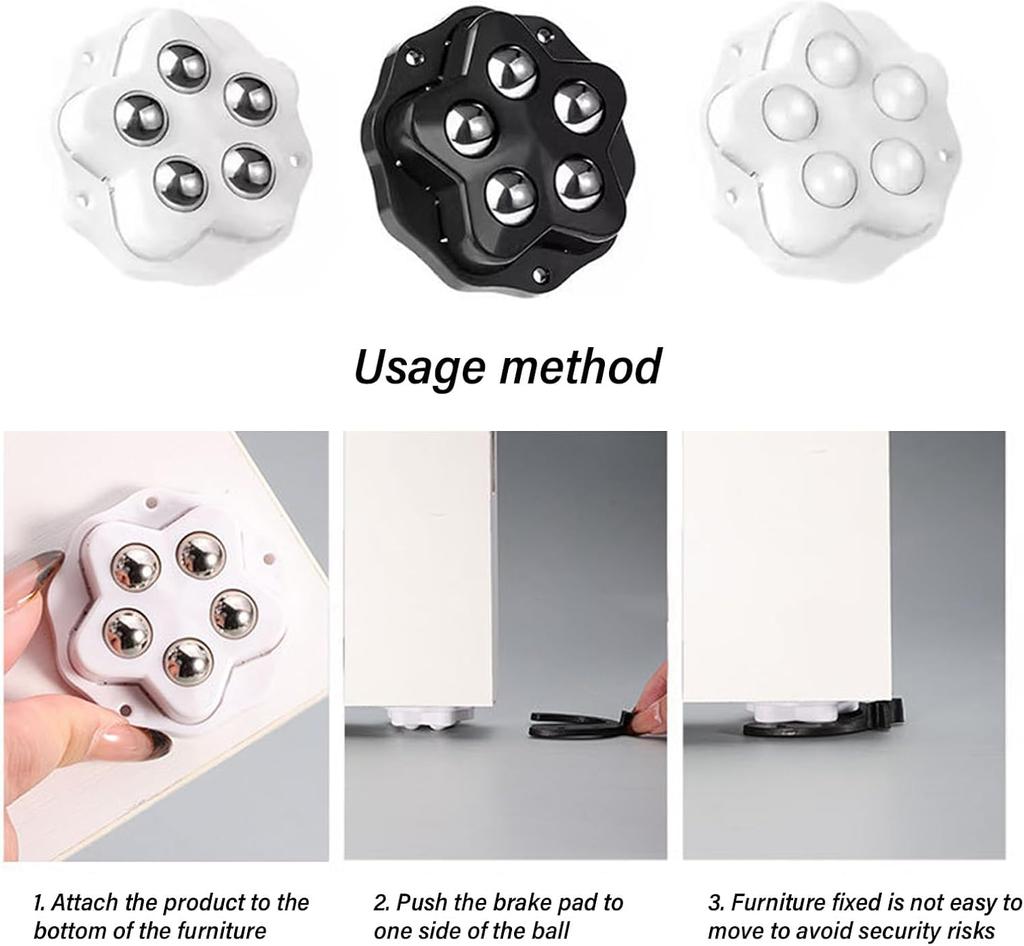 Usage method

1. Attach the product to the bottom of the furniture

2. Push the brake pad to one side of the ball

3. Furniture fixed is not easy to move to avoid security risks