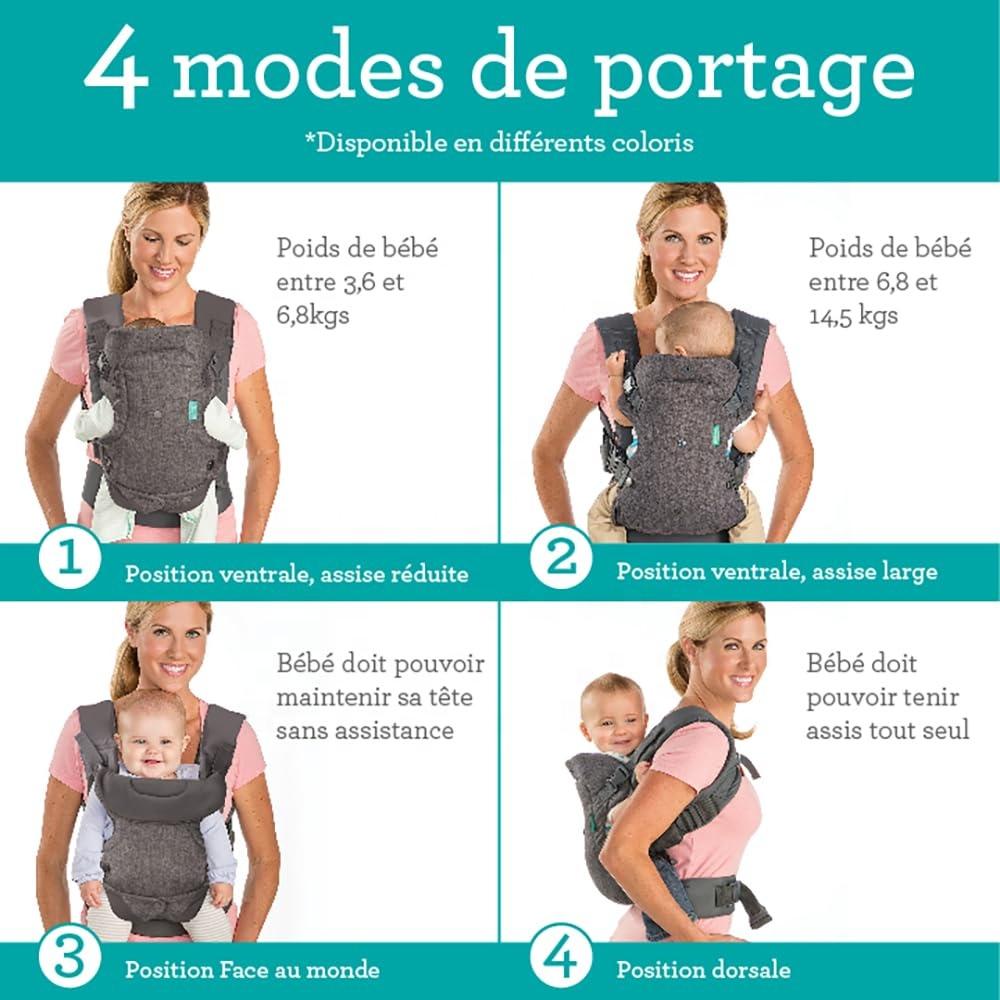 4 modes de portage

*Disponible en différents coloris

Poids de bébé entre 3,6 et 6,8kgs

1 Position ventrale, assise réduite

Poids de bébé entre 6,8 et 14,5 kgs

2 Position ventrale, assise large

Bébé doit pouvoir maintenir sa tête sans assistance

3 Position Face au monde

Bébé doit pouvoir tenir assis tout seul

4 Position dorsale