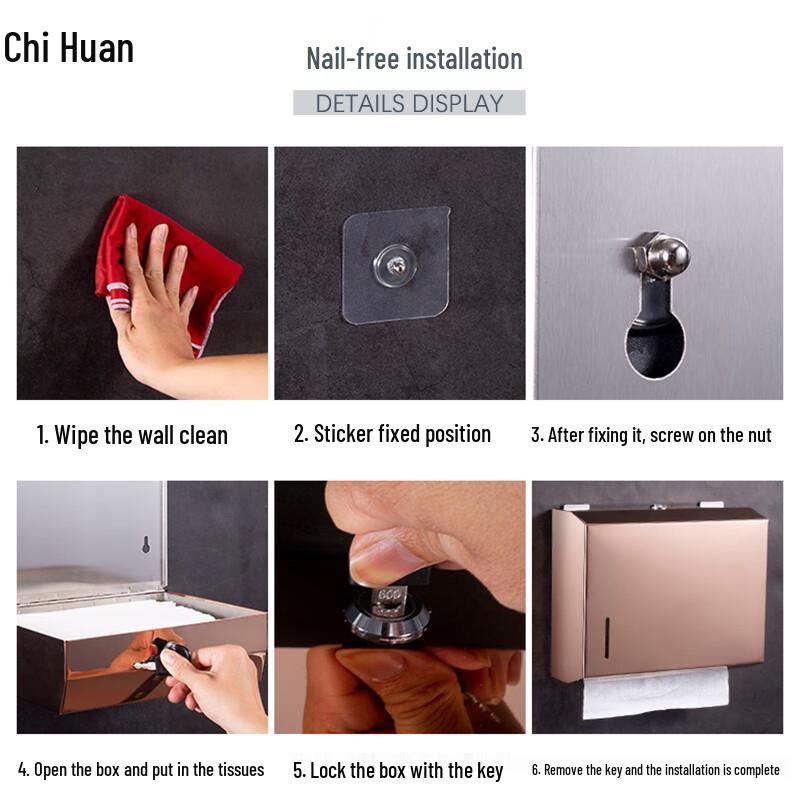 Chi Huan

Nail-free installation

DETAILS DISPLAY

1. Wipe the wall clean

2. Sticker fixed position

3. After fixing it, screw on the nut

4. Open the box and put in the tissues

5. Lock the box with the key

6. Remove the key and the installation is complete