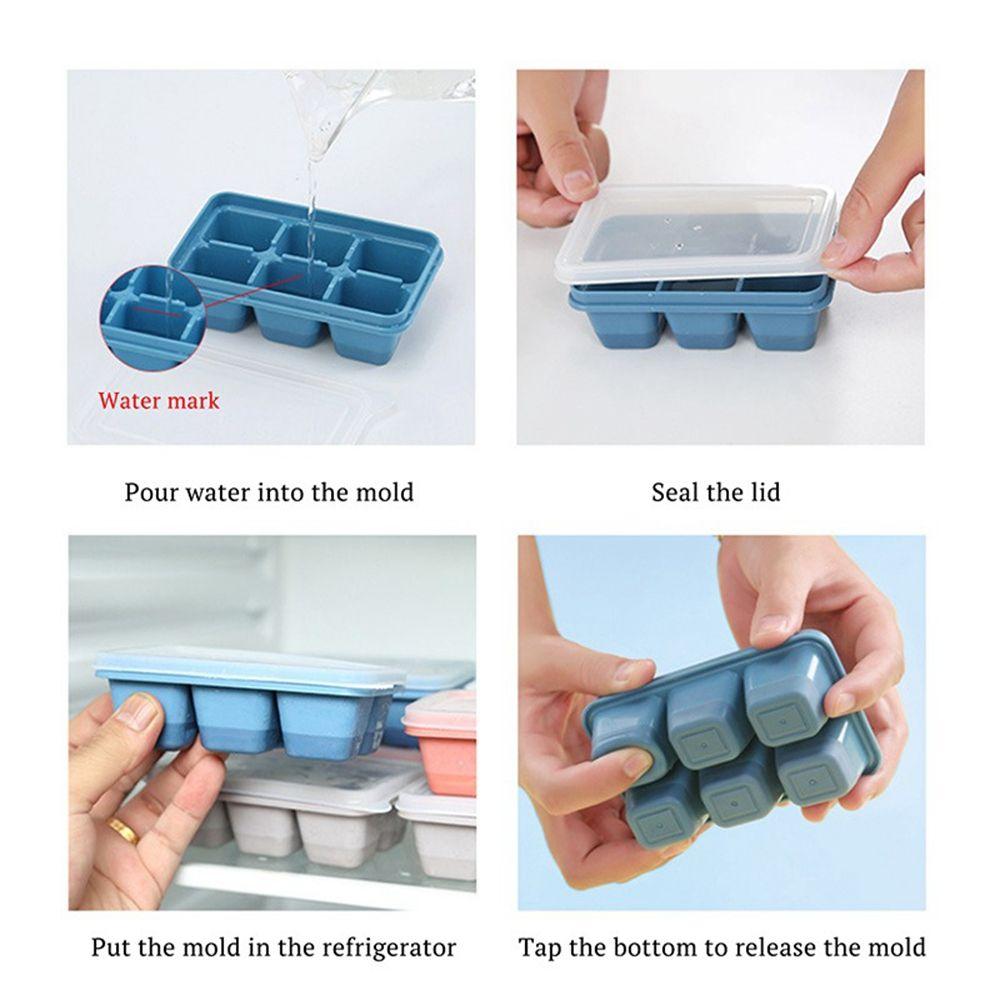 Water mark

Pour water into the mold

Seal the lid

Put the mold in the refrigerator

Tap the bottom to release the mold