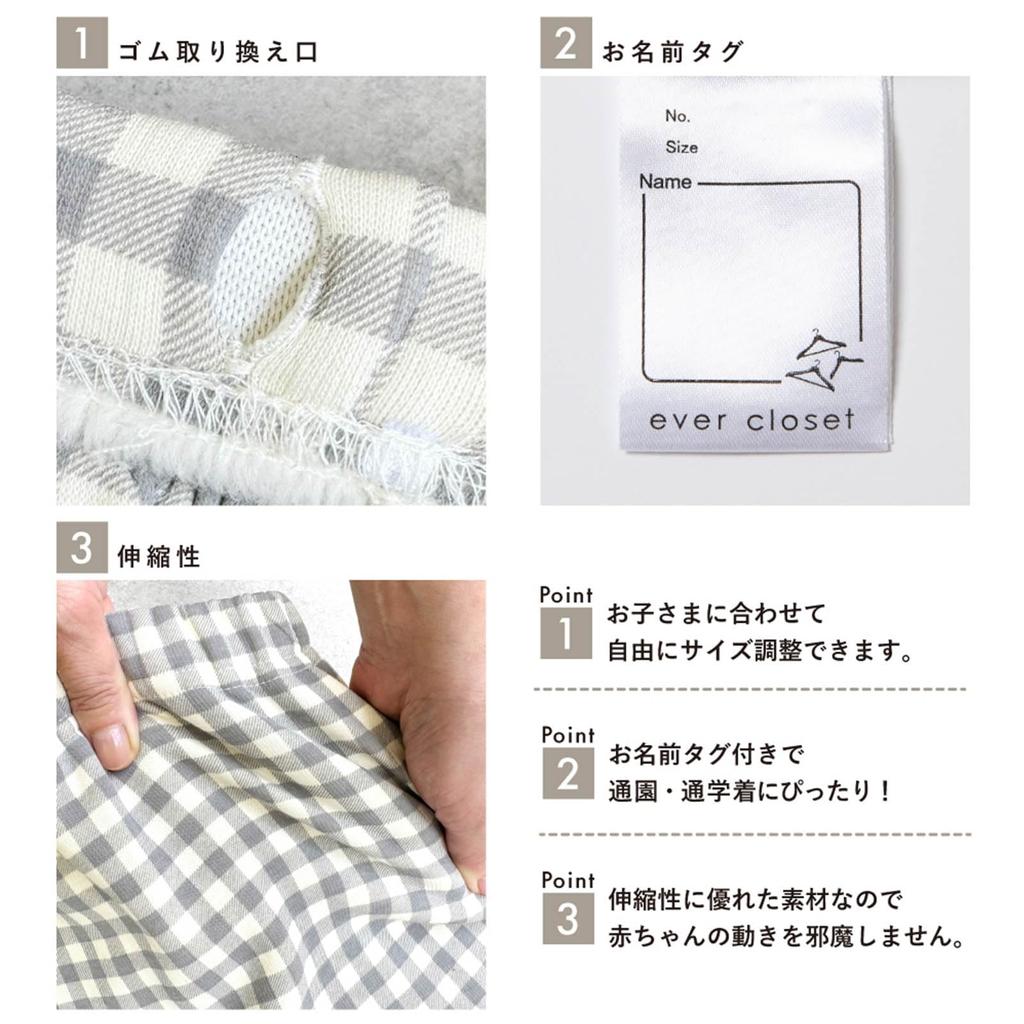 1 ゴム取り換え口

2 お名前タグ

No.
Size
Name

ever closet

3 伸縮性

Point 1
お子さまに合わせて
自由にサイズ調整できます。

Point 2
お名前タグ付きで
通園・通学着にぴったり！

Point 3
伸縮性に優れた素材なので
赤ちゃんの動きを邪魔しません。