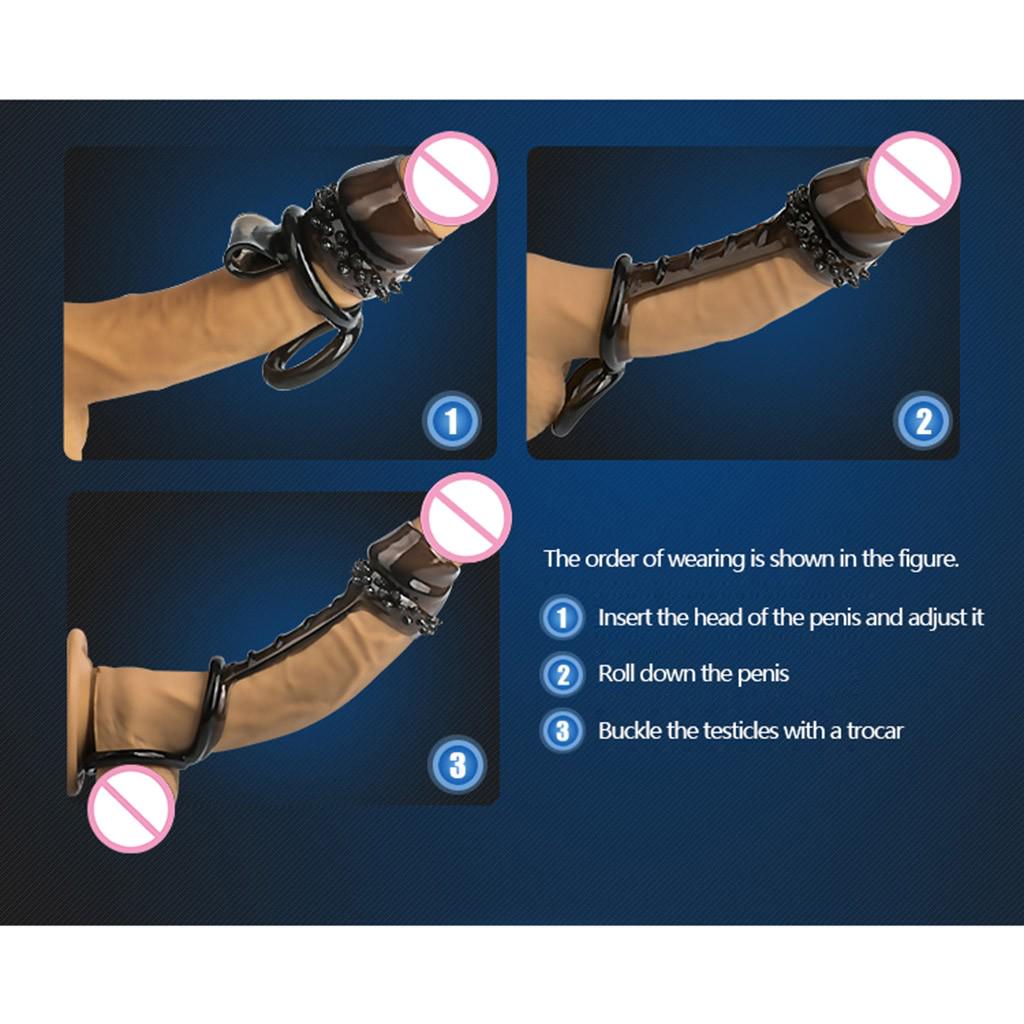 1

2

3

The order of wearing is shown in the figure.

1 Insert the head of the penis and adjust it

2 Roll down the penis

3 Buckle the testicles with a trocar