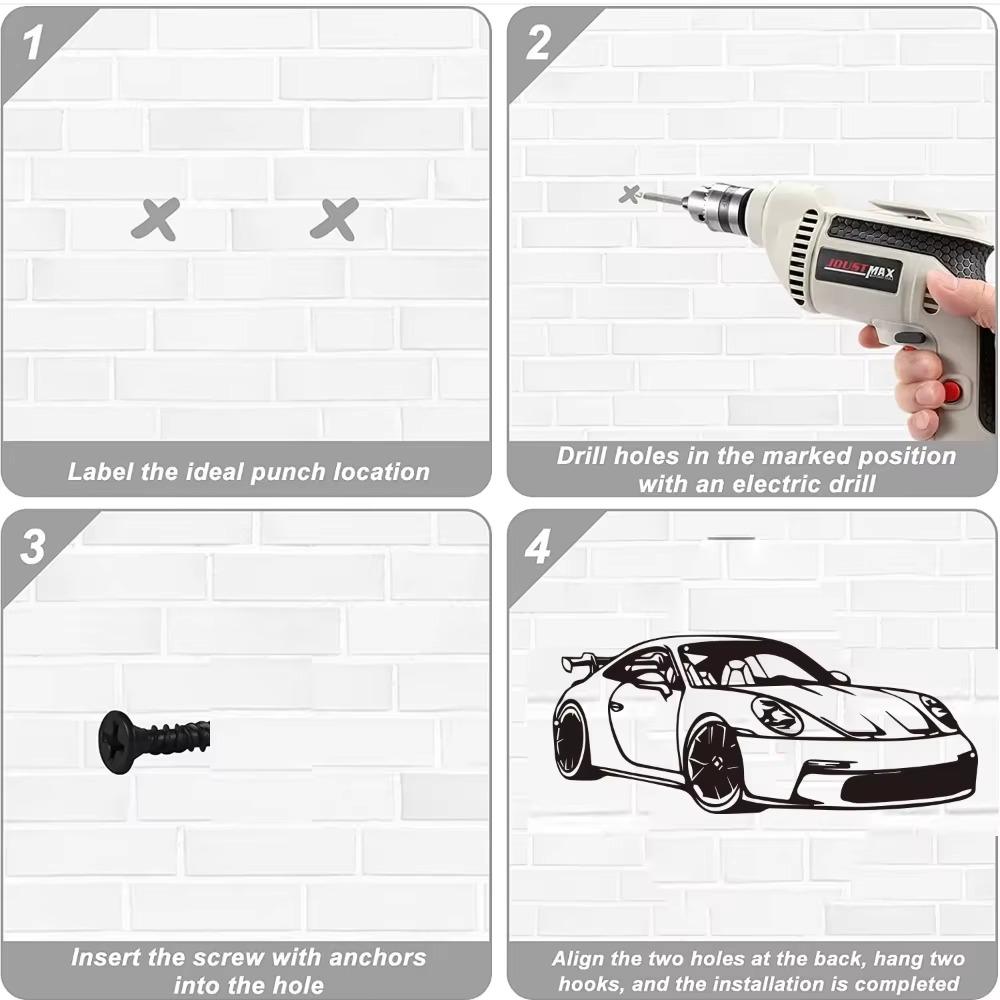 1

Label the ideal punch location

2

JOUSTMAX

Drill holes in the marked position with an electric drill

3

Insert the screw with anchors into the hole

4

Align the two holes at the back, hang two hooks, and the installation is completed