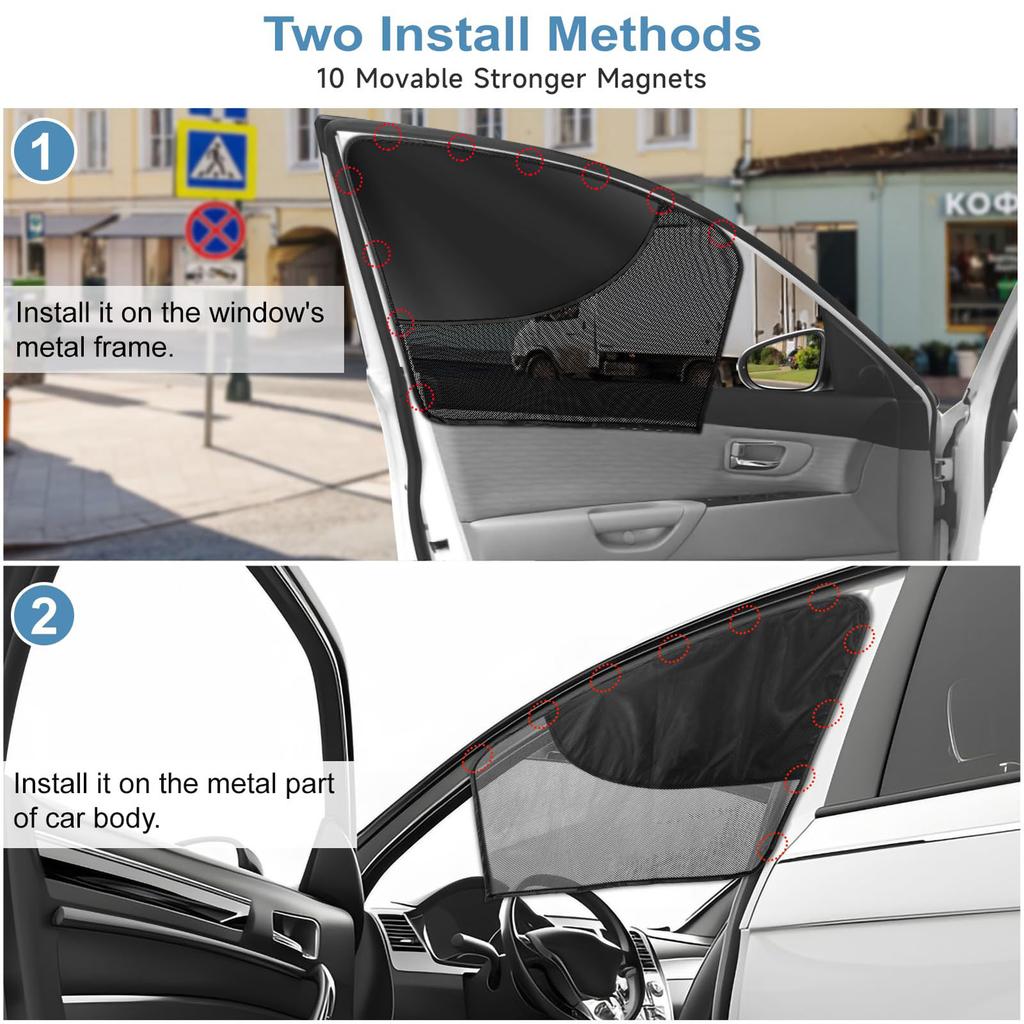 Two Install Methods
10 Movable Stronger Magnets

1

КОФ

Install it on the window's metal frame.

2

Install it on the metal part of car body.