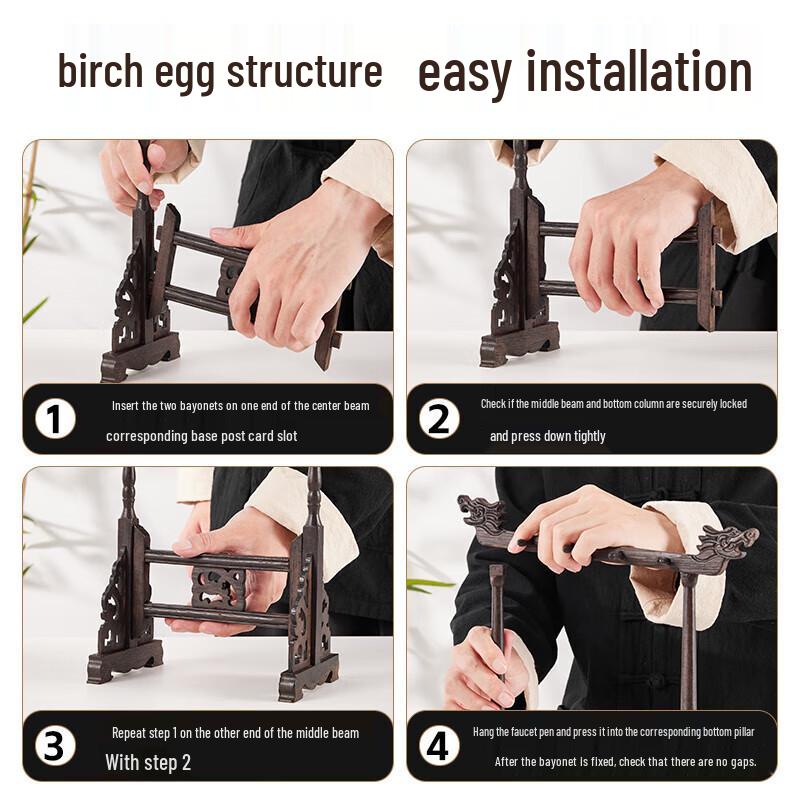 birch egg structure easy installation

1 Insert the two bayonets on one end of the center beam corresponding base post card slot

2 Check if the middle beam and bottom column are securely locked and press down tightly

3 Repeat step 1 on the other end of the middle beam With step 2

4 Hang the faucet pen and press it into the corresponding bottom pillar After the bayonet is fixed, check that there are no gaps.