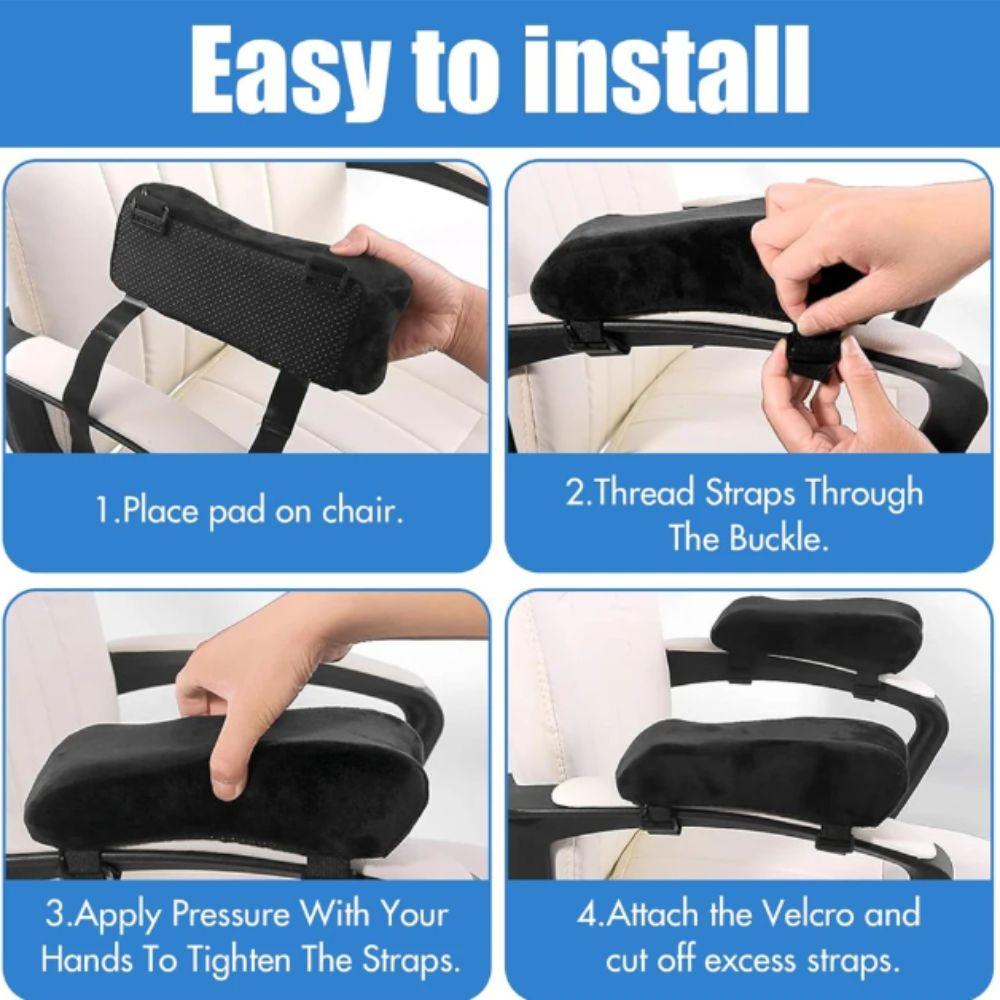 Easy to install

1.Place pad on chair.

2.Thread Straps Through The Buckle.

3.Apply Pressure With Your Hands To Tighten The Straps.

4.Attach the Velcro and cut off excess straps.