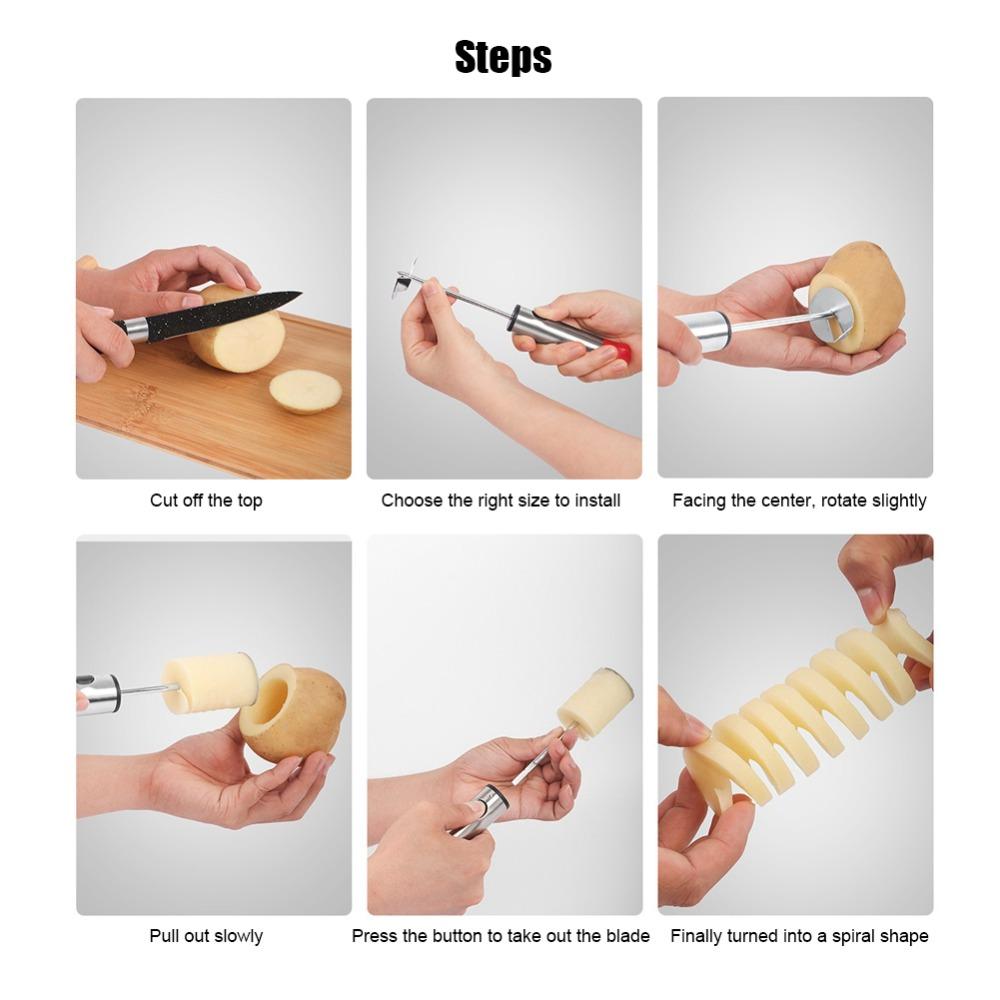 Steps

Cut off the top

Choose the right size to install

Facing the center, rotate slightly

Pull out slowly

Press the button to take out the blade

Finally turned into a spiral shape