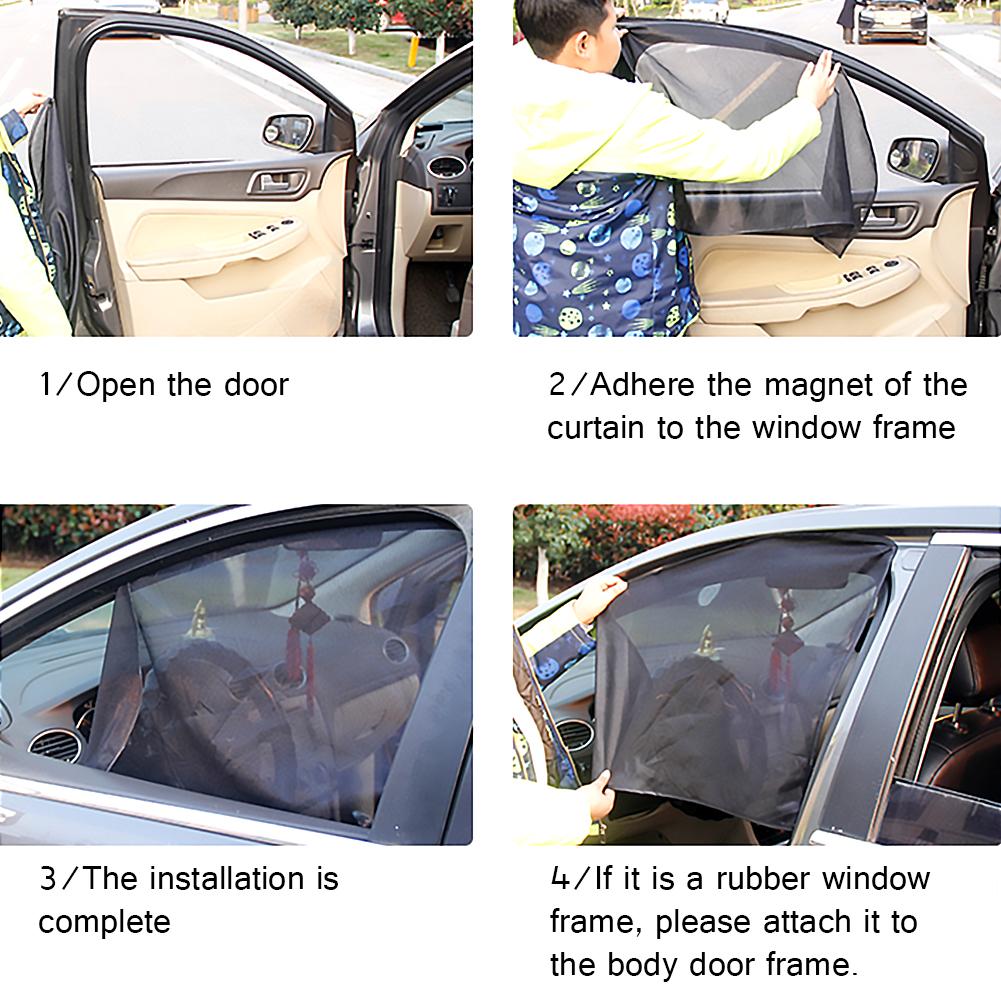 1/Open the door

2/Adhere the magnet of the curtain to the window frame

3/The installation is complete

4/If it is a rubber window frame, please attach it to the body door frame.