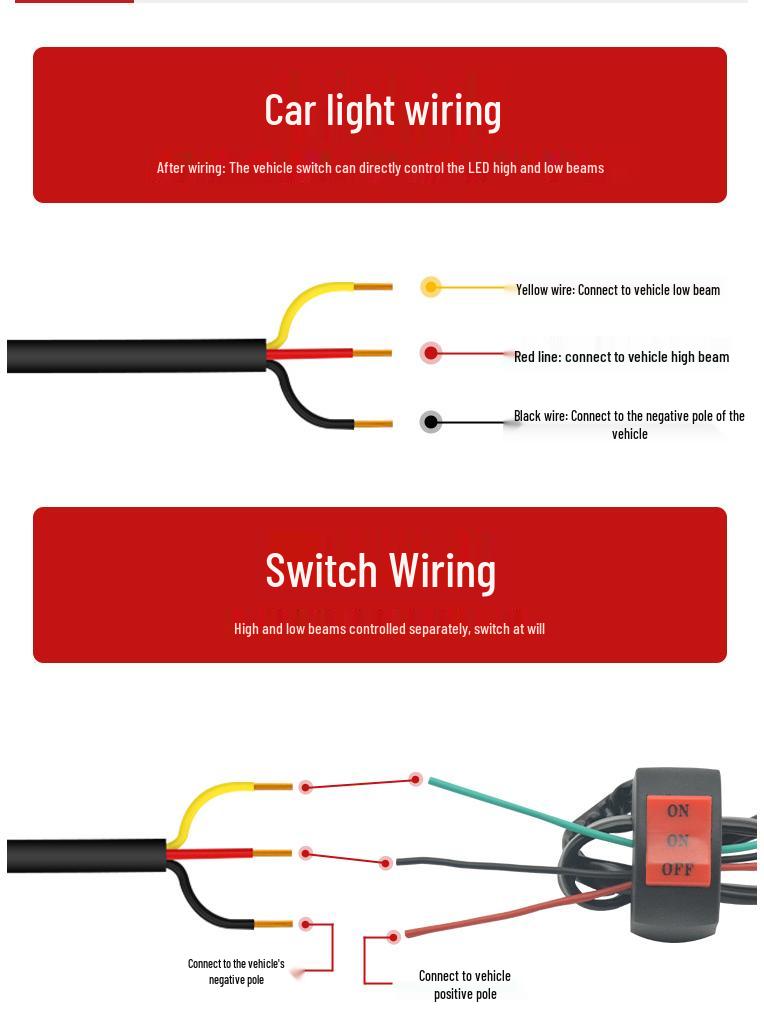 Car light wiring

After wiring: The vehicle switch can directly control the LED high and low beams

Yellow wire: Connect to vehicle low beam

Red line: connect to vehicle high beam

Black wire: Connect to the negative pole of the vehicle

Switch Wiring

High and low beams controlled separately, switch at will

ON
ON
OFF

Connect to the vehicle's negative pole

Connect to vehicle positive pole