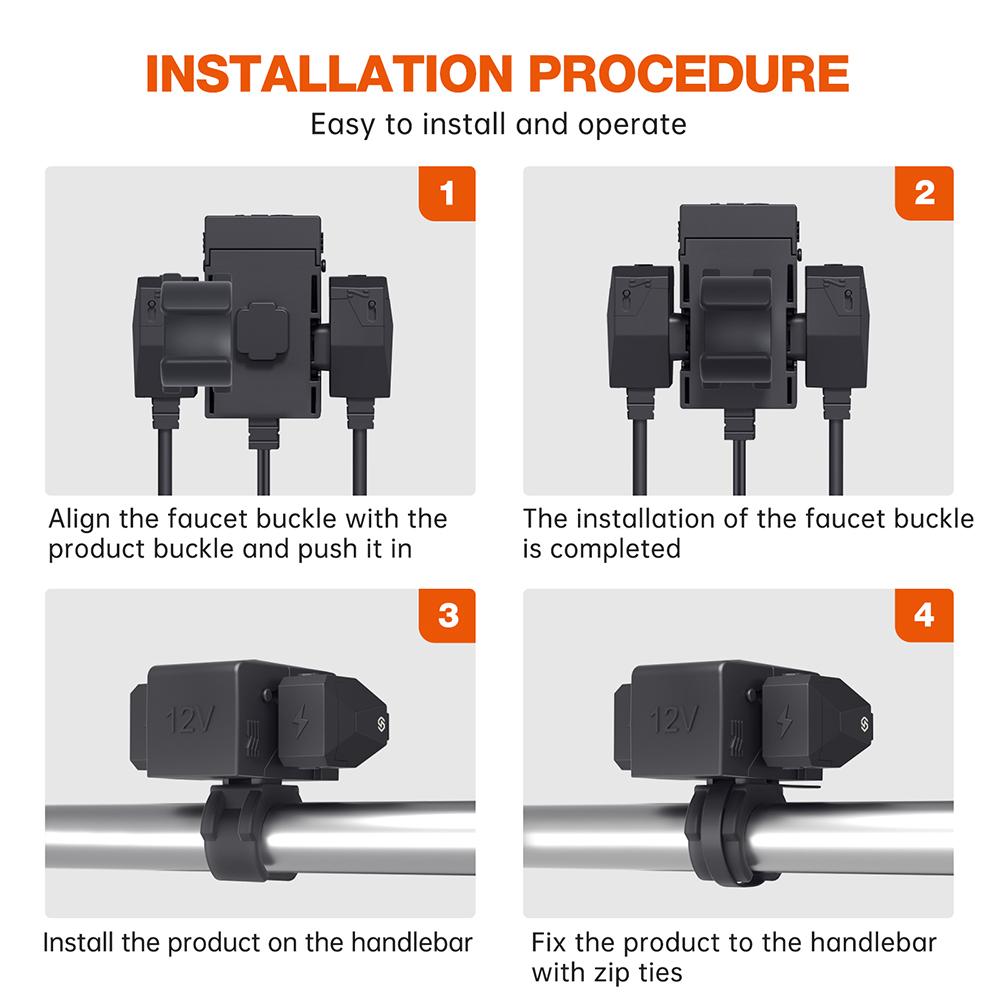 INSTALLATION PROCEDURE

Easy to install and operate

1

Align the faucet buckle with the product buckle and push it in

2

The installation of the faucet buckle is completed

3

12V

Install the product on the handlebar

4

12V

Fix the product to the handlebar with zip ties