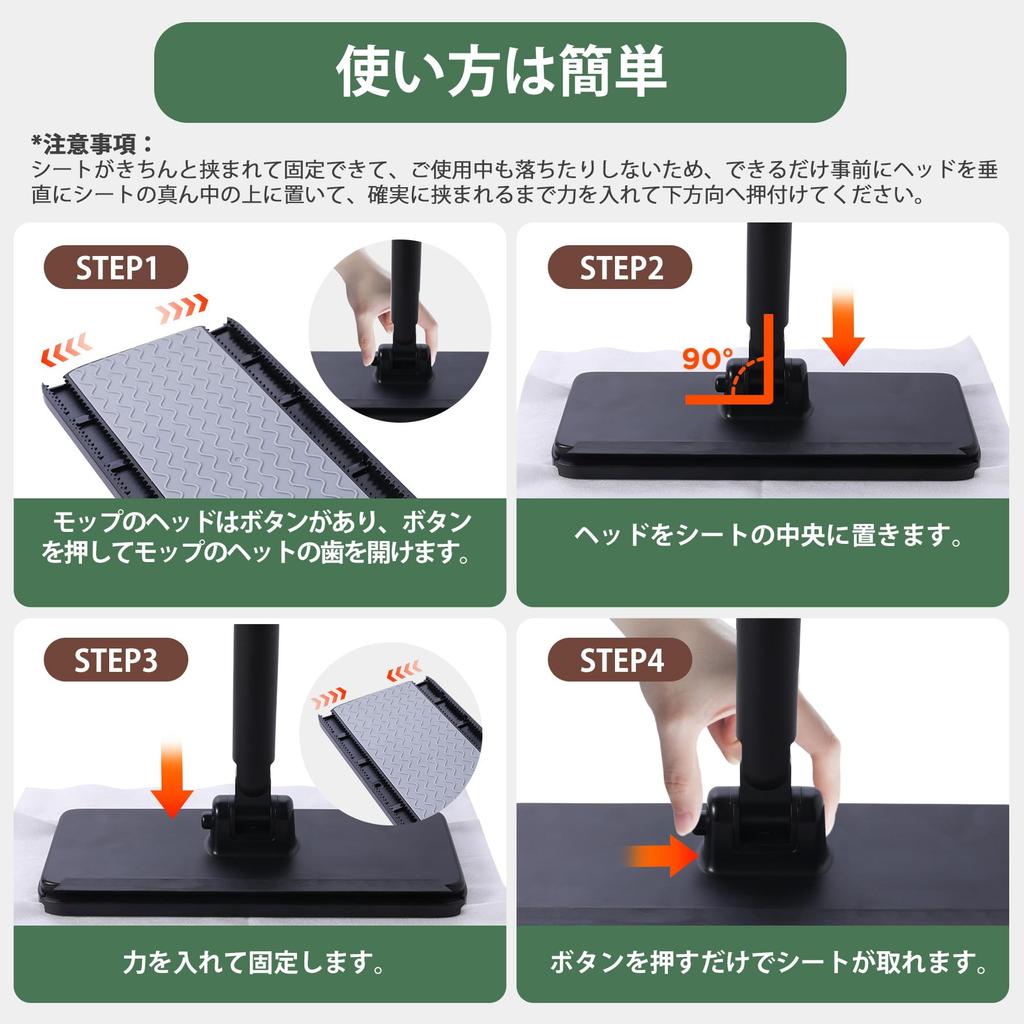 使い方は簡単

*注意事項：
シートがきちんと挟まれて固定できて、ご使用中も落ちたりしないため、できるだけ事前にヘッドを垂直にシートの真ん中の上に置いて、確実に挟まれるまで力を入れて下方向へ押付けてください。

STEP1

モップのヘッドはボタンがあり、ボタンを押してモップのヘットの歯を開けます。

STEP2

90°

ヘッドをシートの中央に置きます。

STEP3

力を入れて固定します。

STEP4

ボタンを押すだけでシートが取れます。