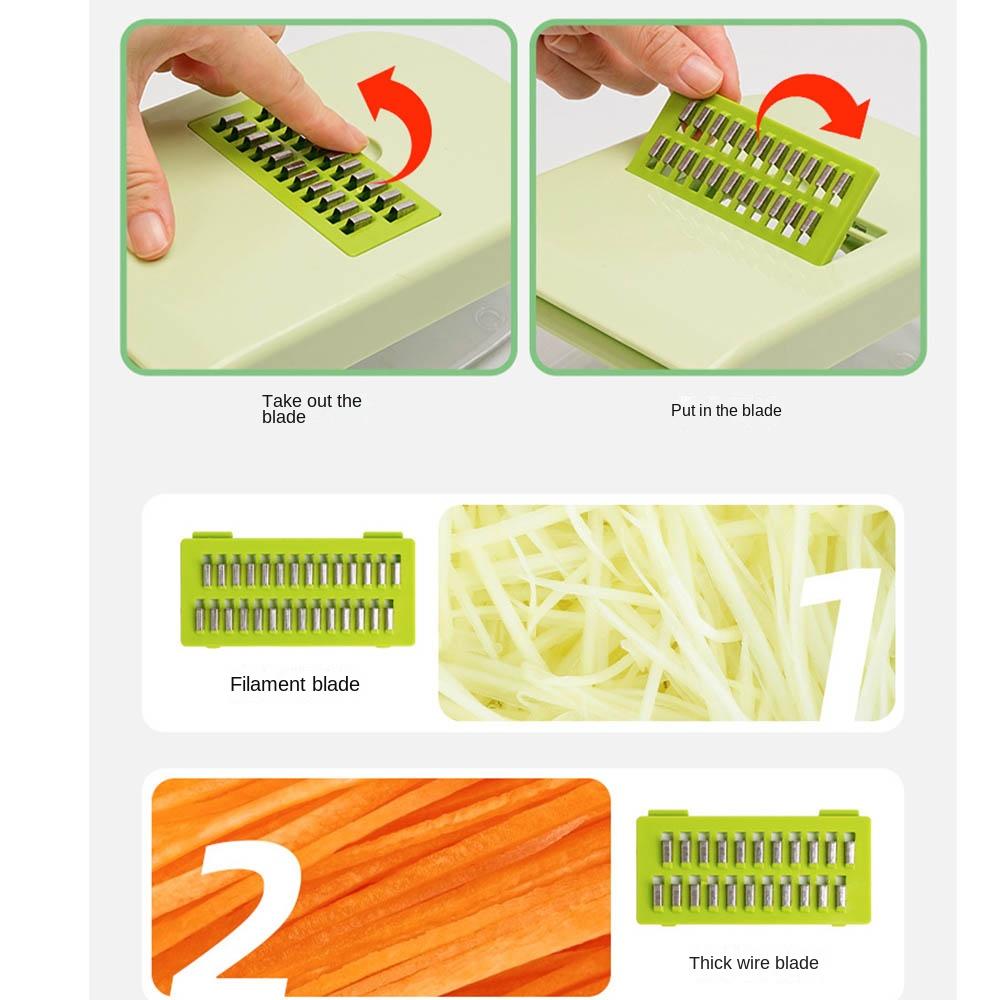 Take out the blade

Put in the blade

Filament blade

1

2

Thick wire blade