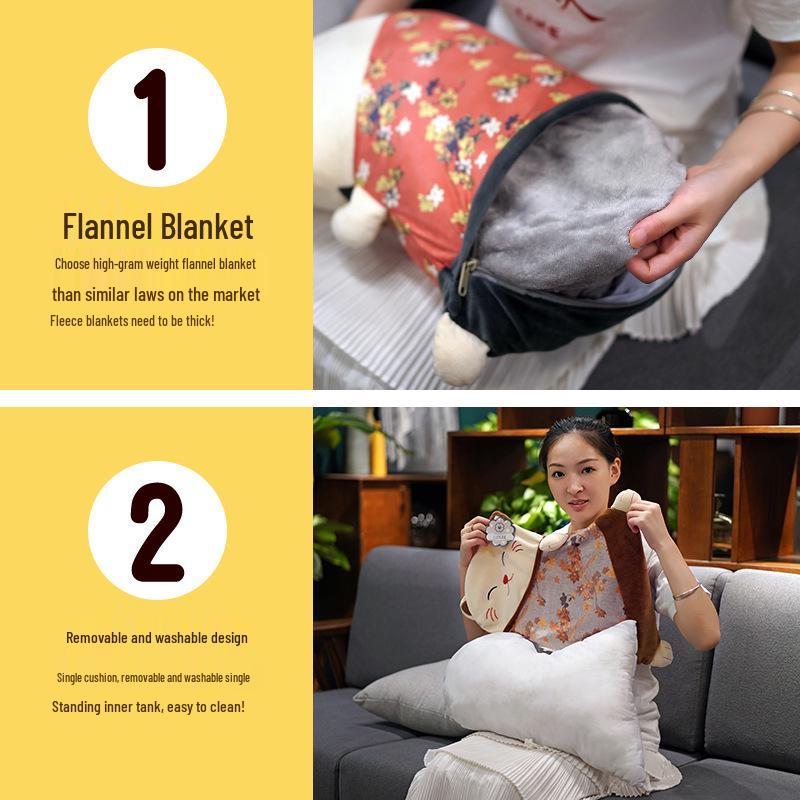 1

Flannel Blanket

Choose high-gram weight flannel blanket

than similar laws on the market

Fleece blankets need to be thick!

2

Removable and washable design

Single cushion, removable and washable single

Standing inner tank, easy to clean!