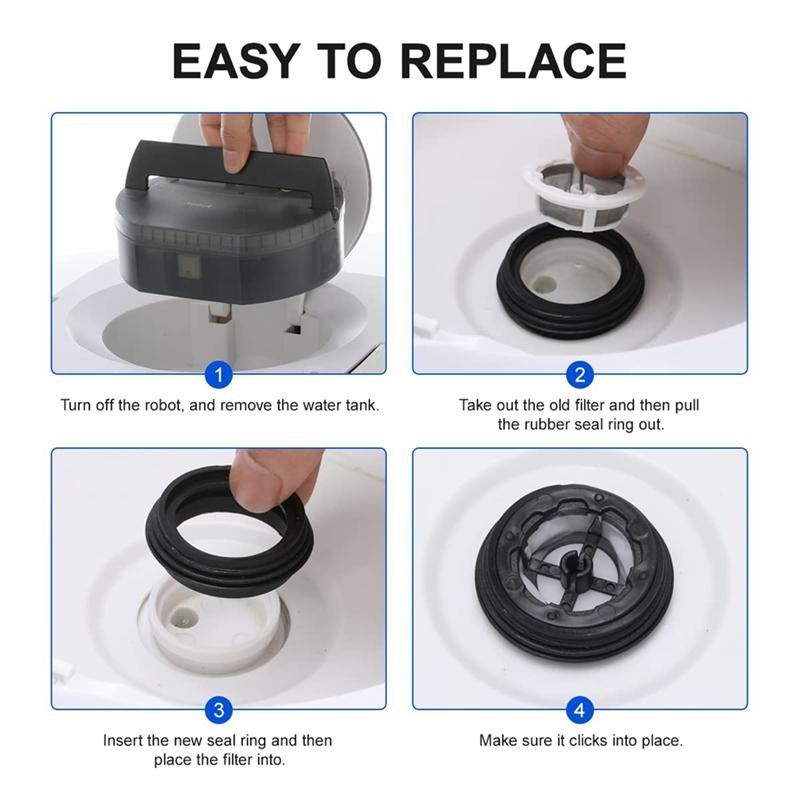 EASY TO REPLACE

1

Turn off the robot, and remove the water tank.

2

Take out the old filter and then pull the rubber seal ring out.

3

Insert the new seal ring and then place the filter into.

4

Make sure it clicks into place.