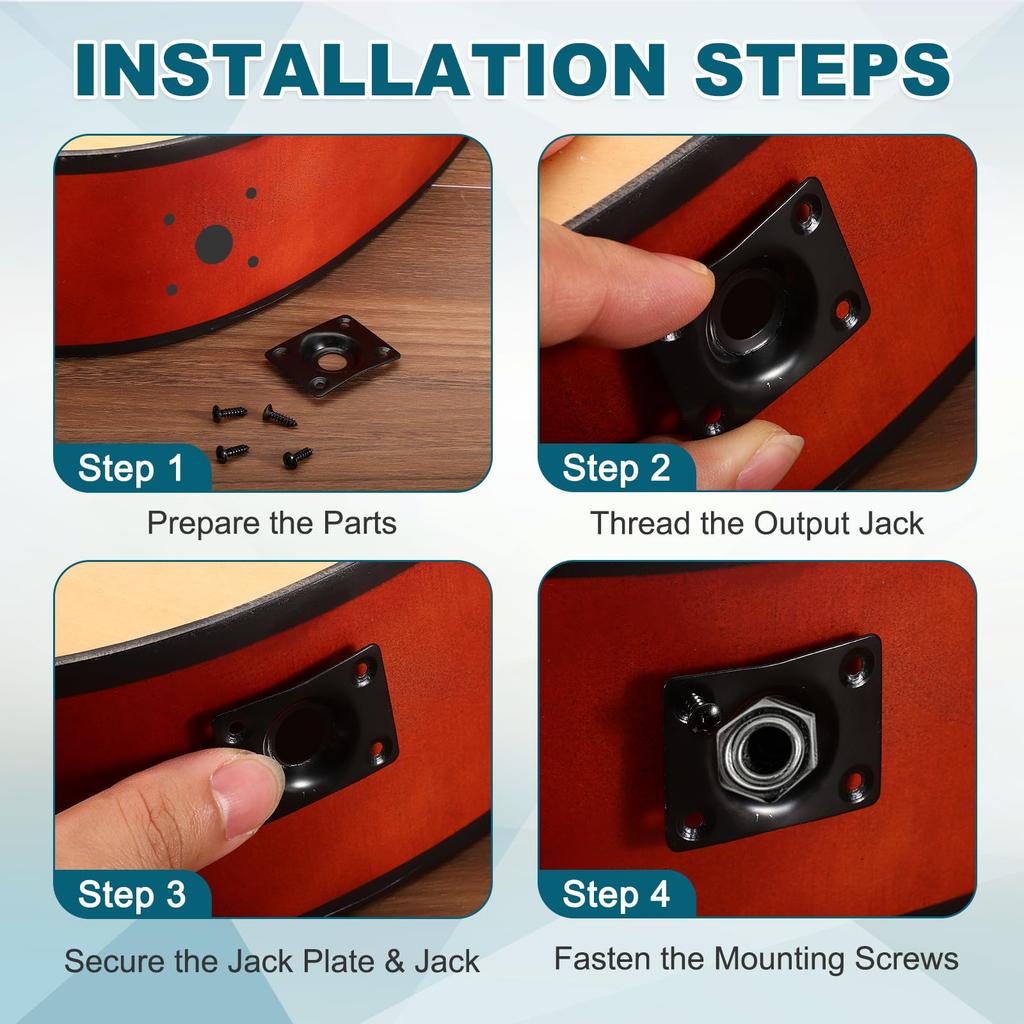 INSTALLATION STEPS

Step 1
Prepare the Parts

Step 2
Thread the Output Jack

Step 3
Secure the Jack Plate & Jack

Step 4
Fasten the Mounting Screws