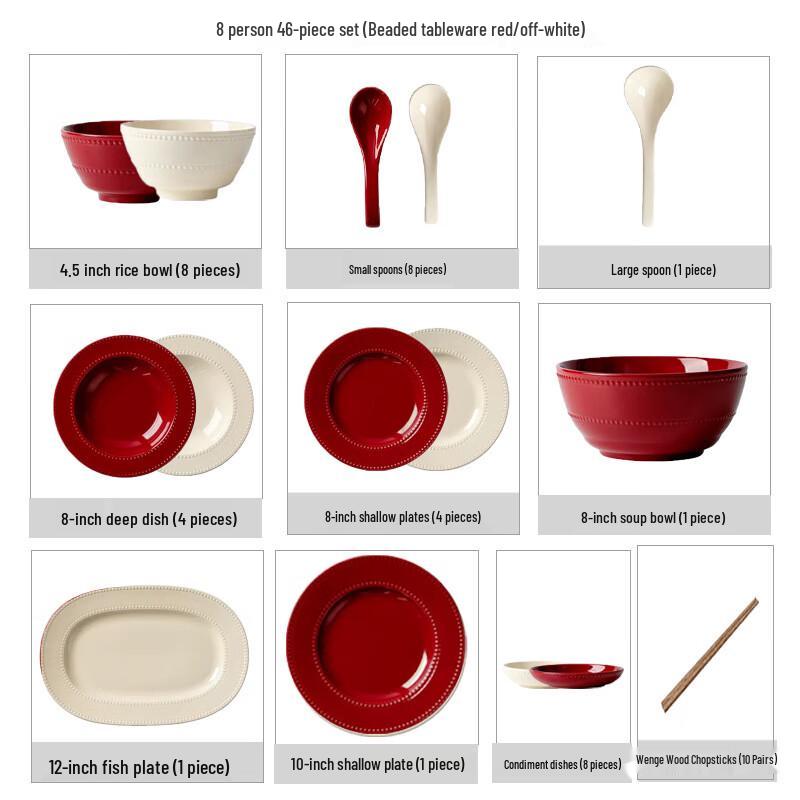 8 person 46-piece set (Beaded tableware red/off-white)

4.5 inch rice bowl (8 pieces)

Small spoons (8 pieces)

Large spoon (1 piece)

8-inch deep dish (4 pieces)

8-inch shallow plates (4 pieces)

8-inch soup bowl (1 piece)

12-inch fish plate (1 piece)

10-inch shallow plate (1 piece)

Condiment dishes (8 pieces)

Wenge Wood Chopsticks (10 Pairs)